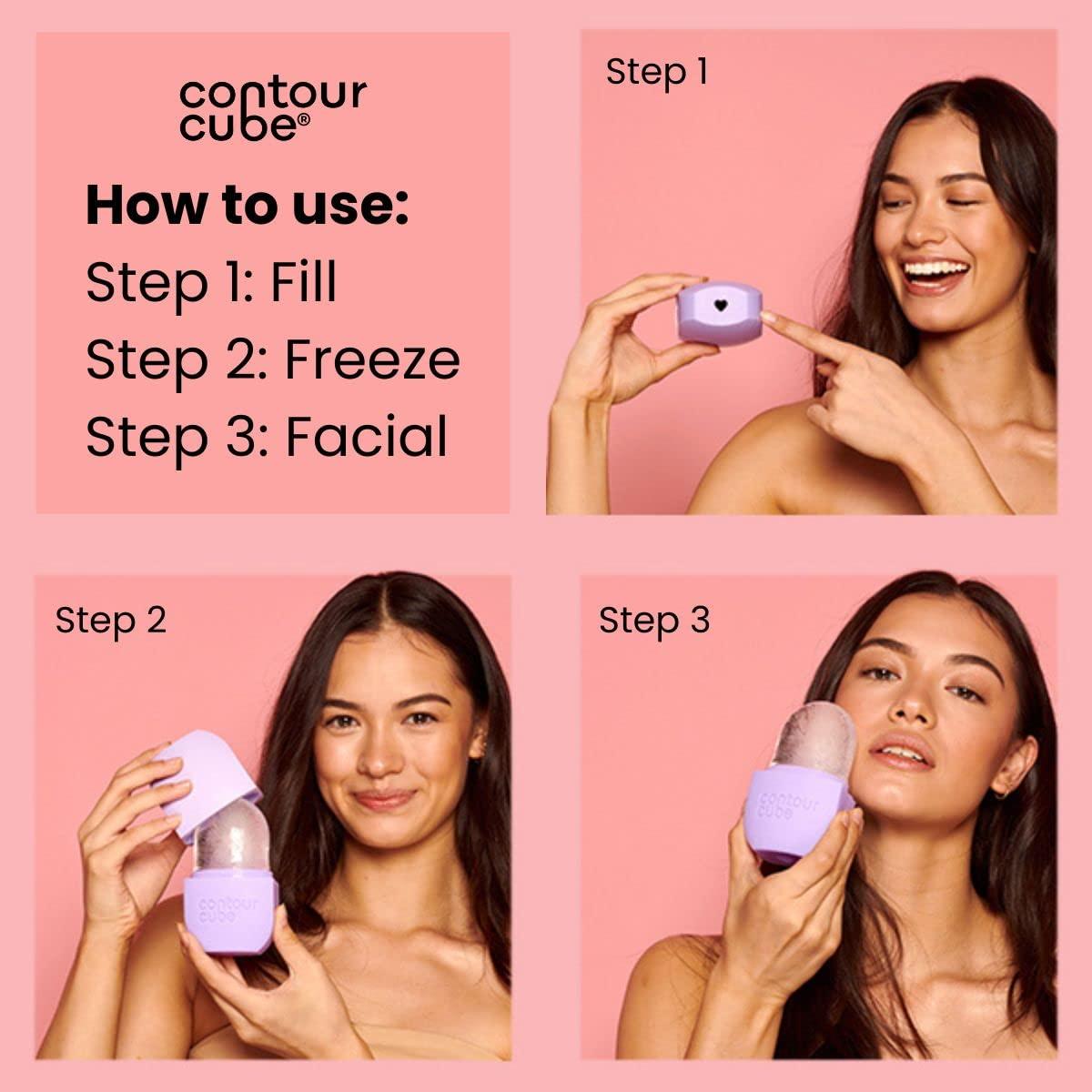 contour cube®

How to use:
Step 1: Fill
Step 2: Freeze
Step 3: Facial

Step 1

Step 2

contour cube

Step 3

contour cube