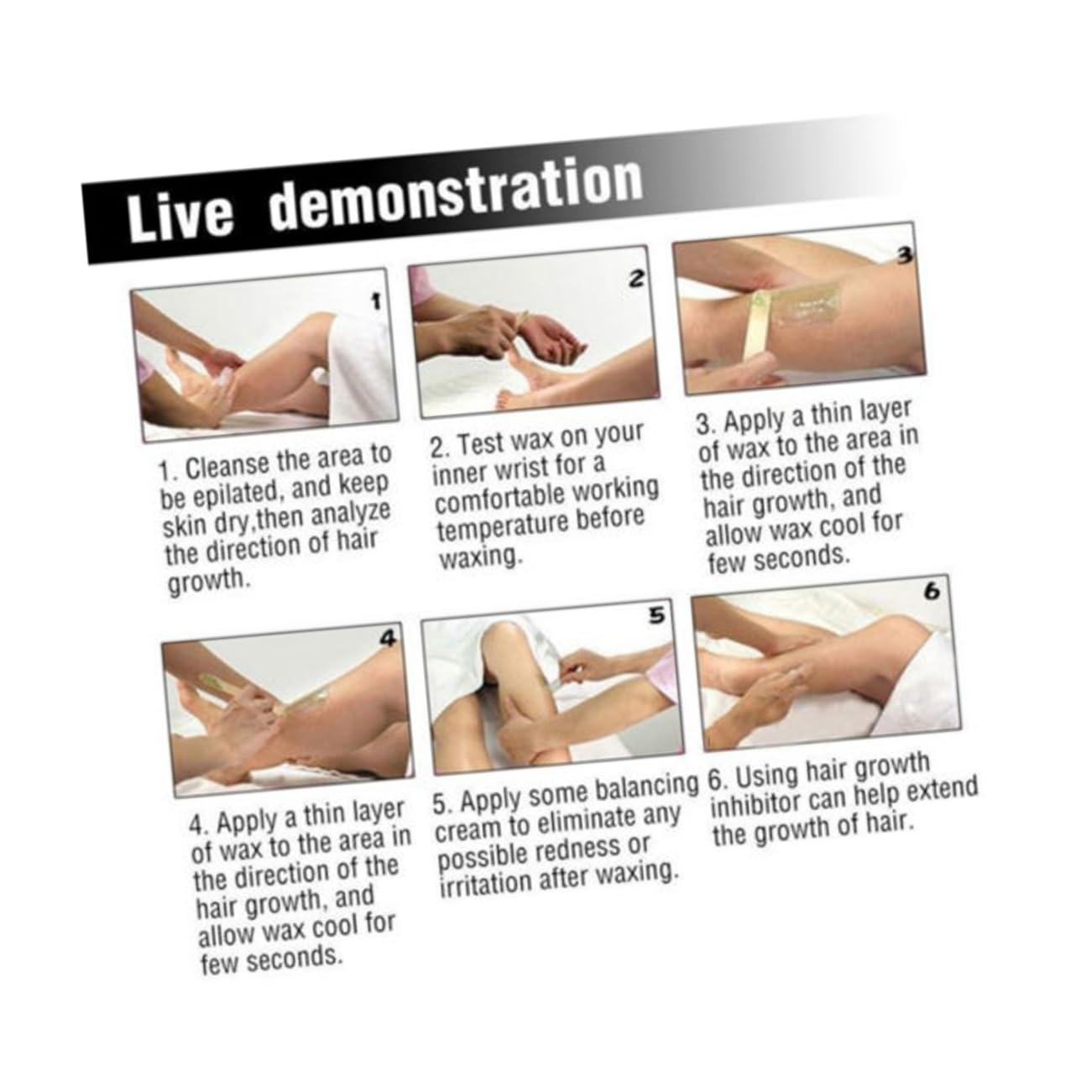 Live demonstration

1

1. Cleanse the area to be epilated, and keep skin dry,then analyze the direction of hair growth.

2

2. Test wax on your inner wrist for a comfortable working temperature before waxing.

3

3. Apply a thin layer of wax to the area in the direction of the hair growth, and allow wax cool for few seconds.

4

4. Apply a thin layer of wax to the area in the direction of the hair growth, and allow wax cool for few seconds.

5

5. Apply some balancing cream to eliminate any possible redness or irritation after waxing.

6

6. Using hair growth inhibitor can help extend the growth of hair.