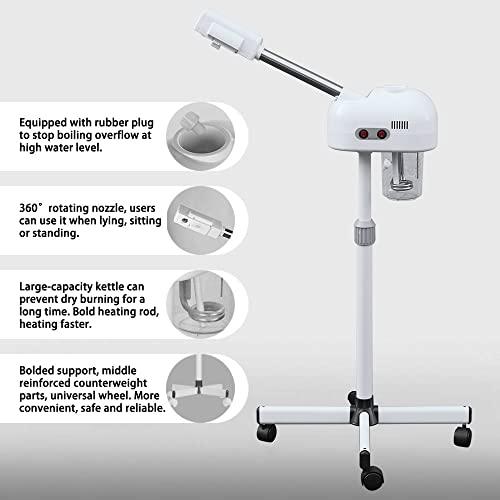 Equipped with rubber plug to stop boiling overflow at high water level.

360° rotating nozzle, users can use it when lying, sitting or standing.

Large-capacity kettle can prevent dry burning for a long time. Bold heating rod, heating faster.

Bolded support, middle reinforced counterweight parts, universal wheel. More convenient, safe and reliable.