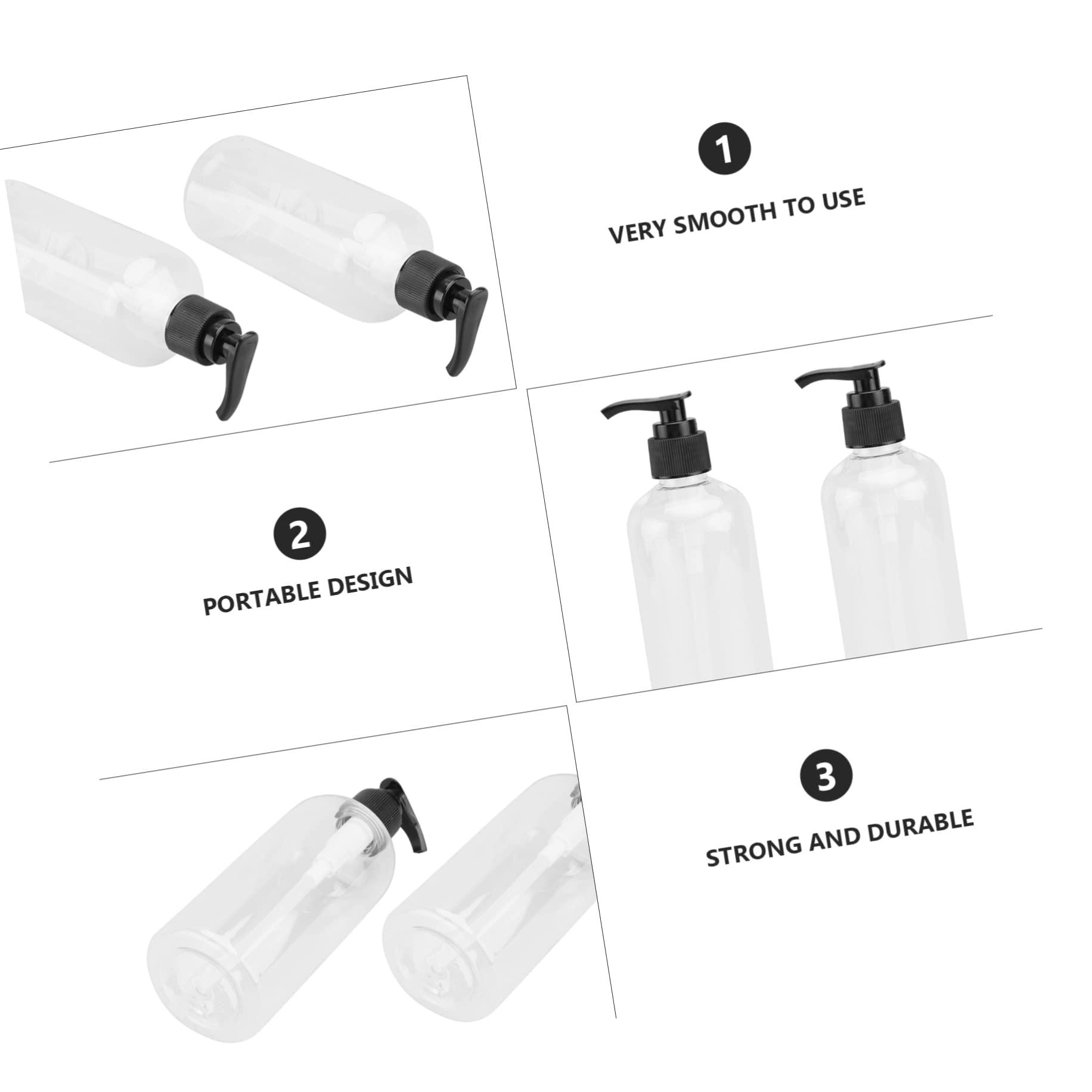 1

VERY SMOOTH TO USE

2

PORTABLE DESIGN

3

STRONG AND DURABLE