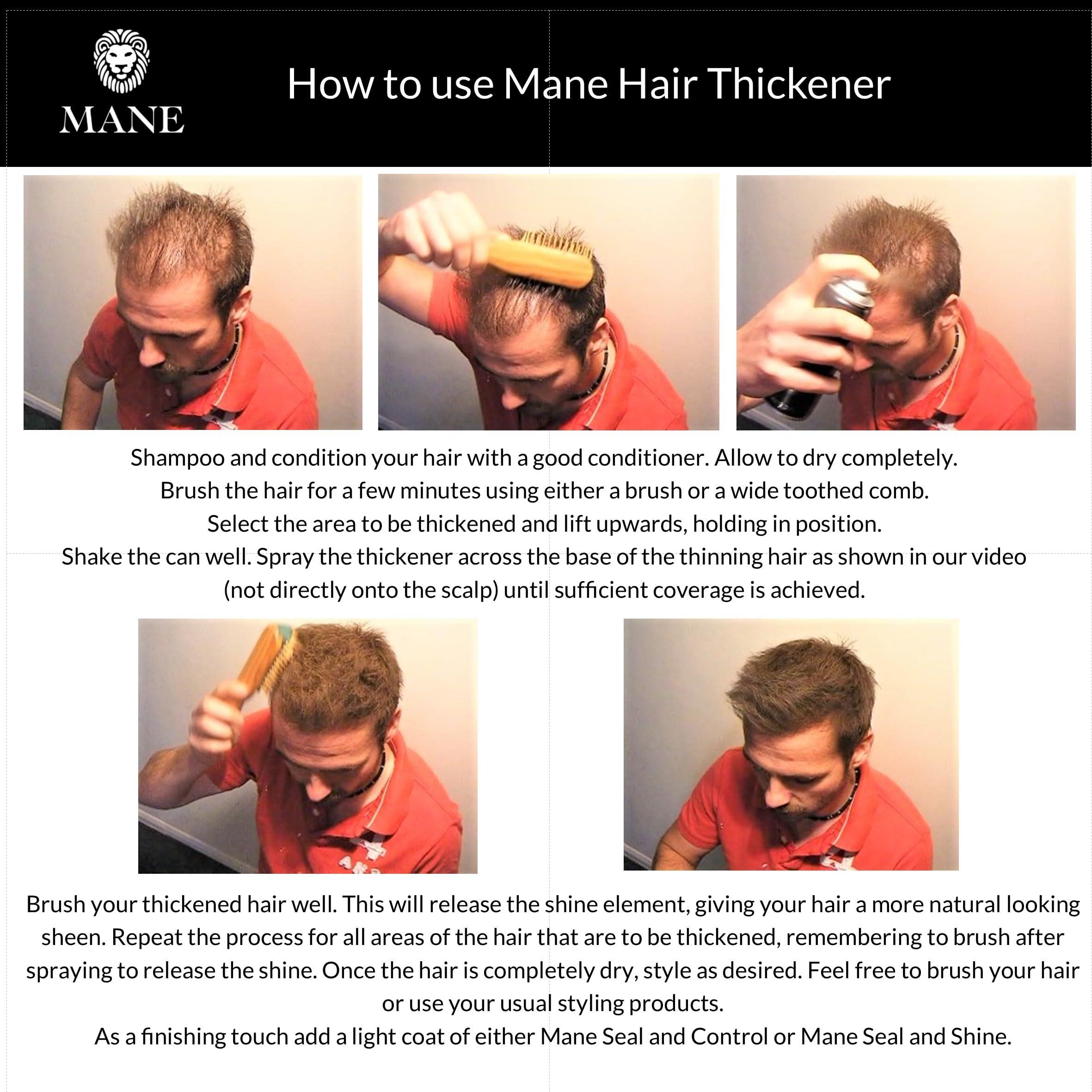 MANE

How to use Mane Hair Thickener

Shampoo and condition your hair with a good conditioner. Allow to dry completely.
Brush the hair for a few minutes using either a brush or a wide toothed comb.
Select the area to be thickened and lift upwards, holding in position.
Shake the can well. Spray the thickener across the base of the thinning hair as shown in our video (not directly onto the scalp) until sufficient coverage is achieved.

Brush your thickened hair well. This will release the shine element, giving your hair a more natural looking sheen. Repeat the process for all areas of the hair that are to be thickened, remembering to brush after spraying to release the shine. Once the hair is completely dry, style as desired. Feel free to brush your hair or use your usual styling products.
As a finishing touch add a light coat of either Mane Seal and Control or Mane Seal and Shine.