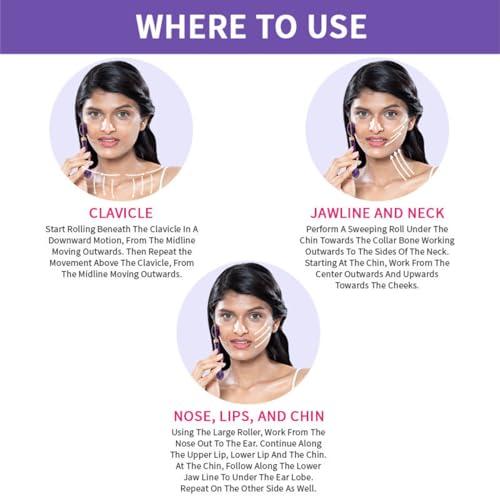 WHERE TO USE

CLAVICLE

Start Rolling Beneath The Clavicle In A Downward Motion, From The Midline Moving Outwards. Then Repeat the Movement Above The Clavicle, From The Midline Moving Outwards.

JAWLINE AND NECK

Perform A Sweeping Roll Under The Chin Towards The Collar Bone Working Outwards To The Sides Of The Neck. Starting At The Chin, Work From The Center Outwards And Upwards Towards The Cheeks.

NOSE, LIPS, AND CHIN

Using The Large Roller, Work From The Nose Out To The Ear. Continue Along The Upper Lip, Lower Lip And The Chin. At The Chin, Follow Along The Lower Jaw Line To Under The Ear Lobe. Repeat On The Other Side As Well.