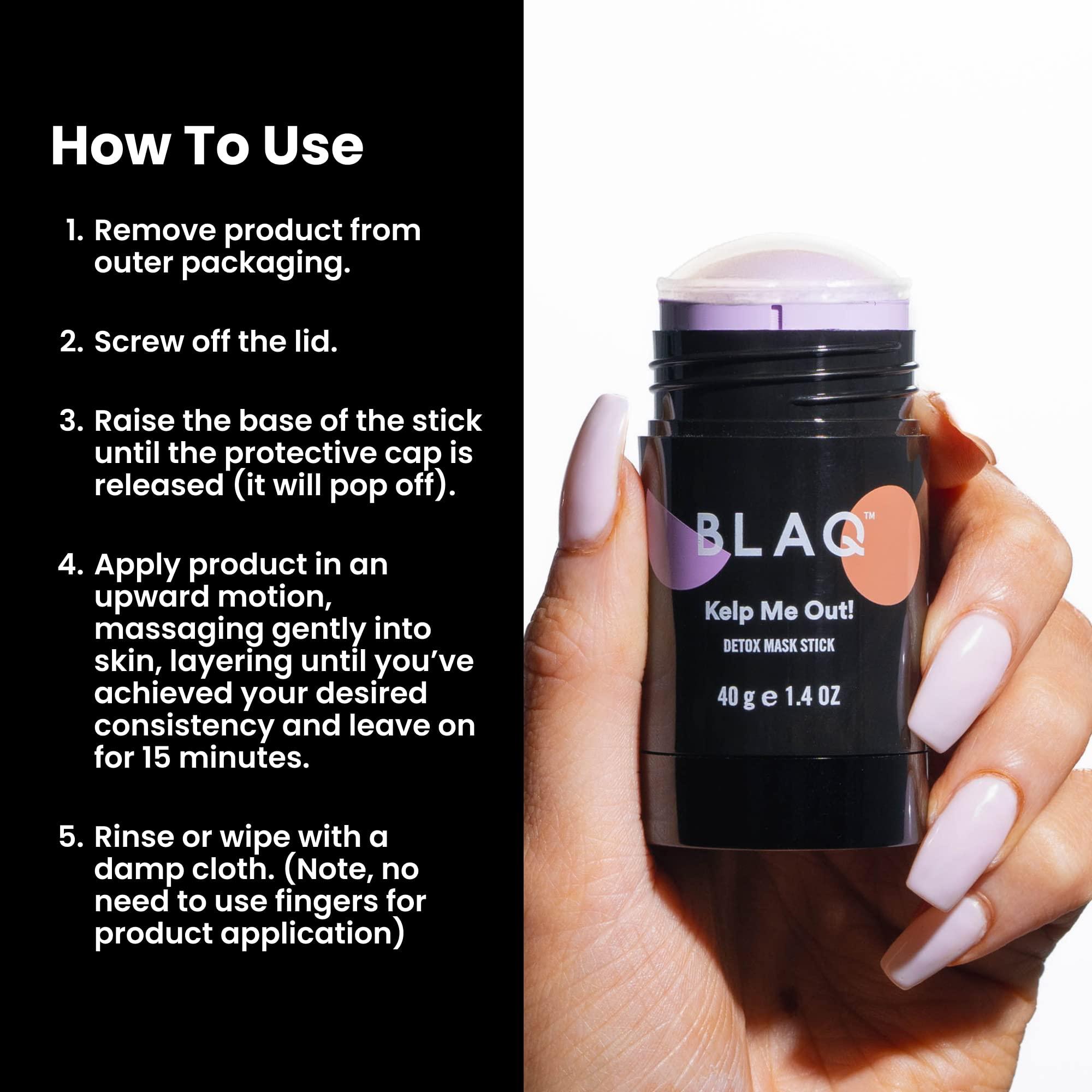 How To Use

1. Remove product from outer packaging.

2. Screw off the lid.

3. Raise the base of the stick until the protective cap is released (it will pop off).

4. Apply product in an upward motion, massaging gently into skin, layering until you've achieved your desired consistency and leave on for 15 minutes.

5. Rinse or wipe with a damp cloth. (Note, no need to use fingers for product application)

BLAQ™

Kelp Me Out!

DETOX MASK STICK

40 g e 1.4 OZ