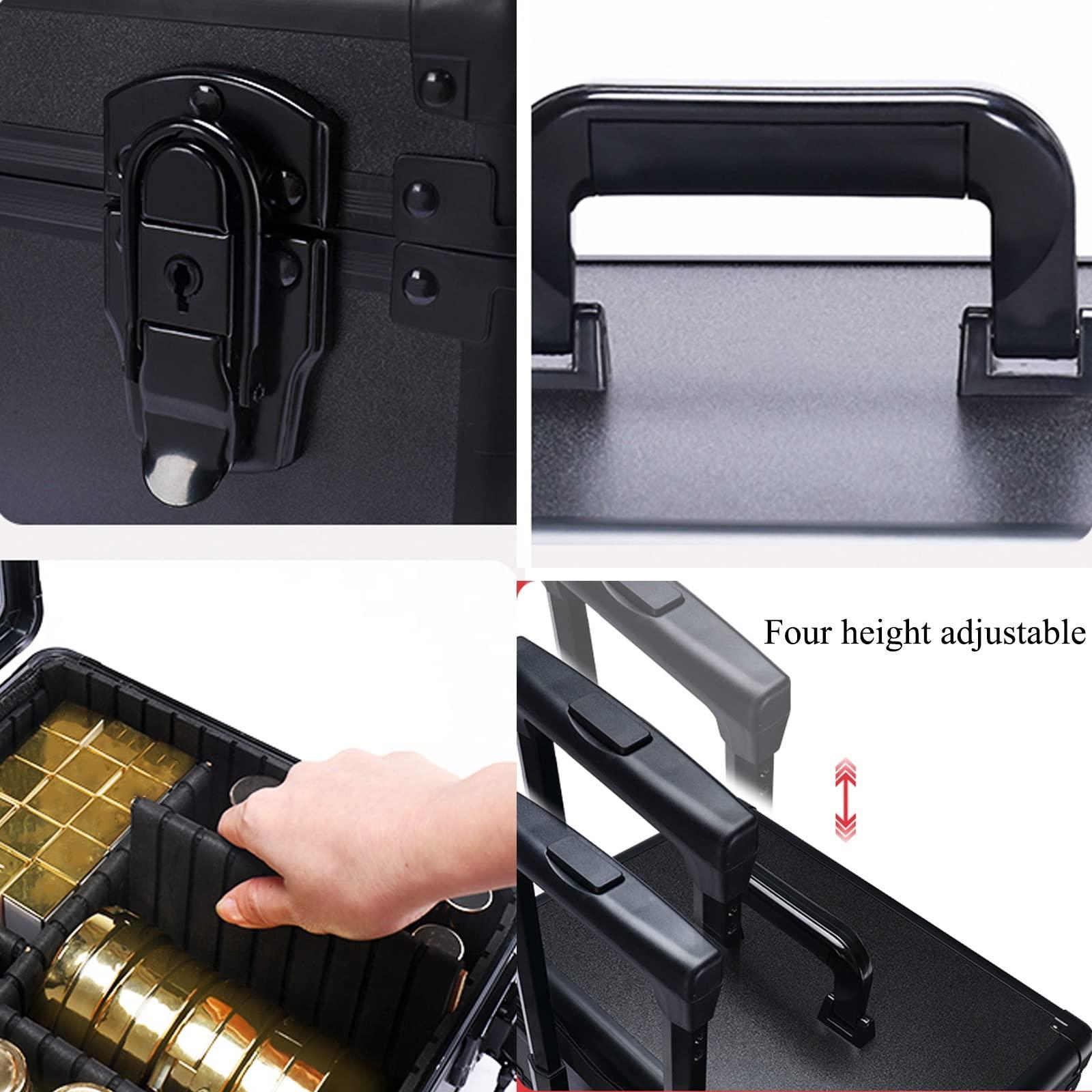 Four height adjustable