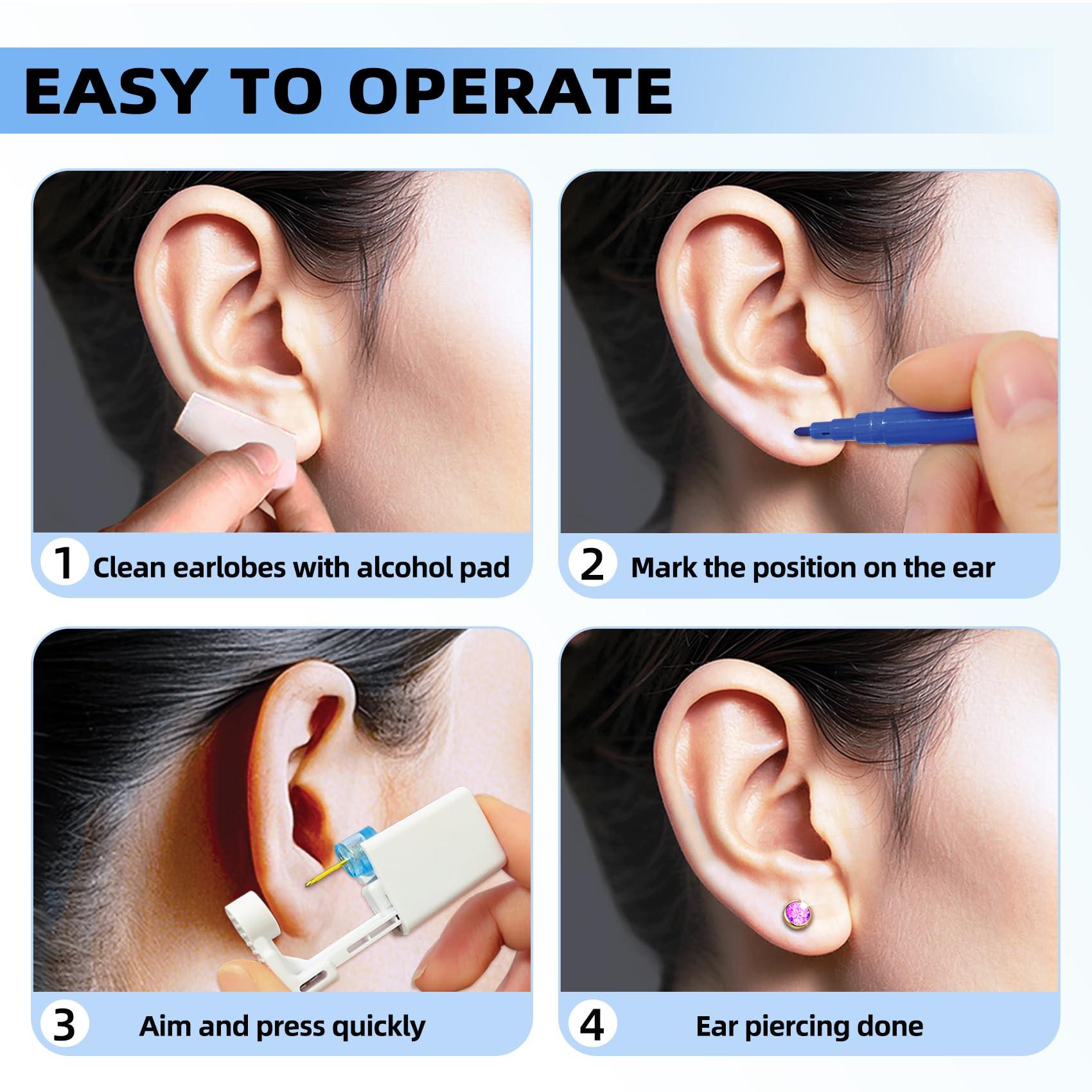 EASY TO OPERATE

1 Clean earlobes with alcohol pad

2 Mark the position on the ear

3 Aim and press quickly

4 Ear piercing done