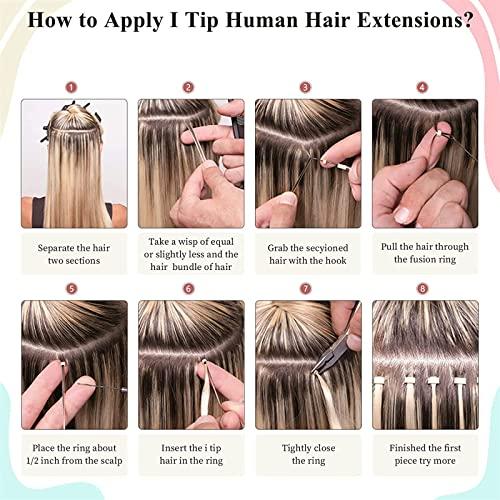 How to Apply I Tip Human Hair Extensions?

1

Separate the hair two sections

2

Take a wisp of equal or slightly less and the hair bundle of hair

3

Grab the secyioned hair with the hook

4

Pull the hair through the fusion ring

5

Place the ring about 1/2 inch from the scalp

6

Insert the i tip hair in the ring

7

Tightly close the ring

8

Finished the first piece try more