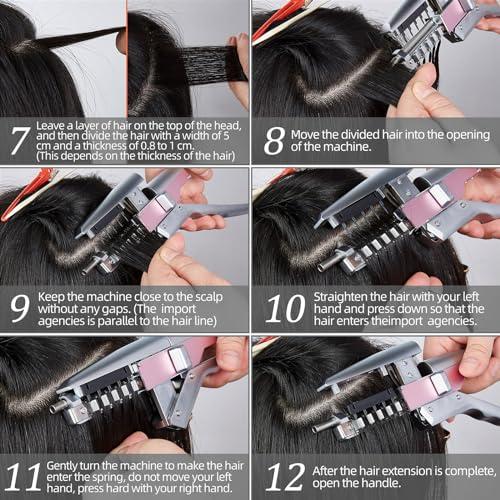 7 Leave a layer of hair on the top of the head, and then divide the hair with a width of 5 cm and a thickness of 0.8 to 1 cm. (This depends on the thickness of the hair)

8 Move the divided hair into the opening of the machine.

9 Keep the machine close to the scalp without any gaps. (The import agencies is parallel to the hair line)

10 Straighten the hair with your left hand and press down so that the hair enters theimport agencies.

11 Gently turn the machine to make the hair enter the spring, do not move your left hand, press hard with your right hand.

12 After the hair extension is complete, open the handle.