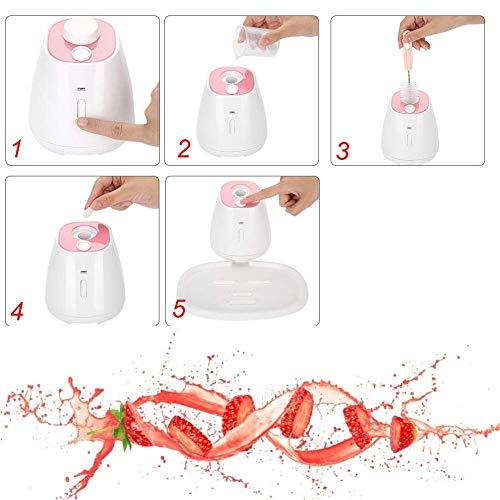 1

2

3

4

5