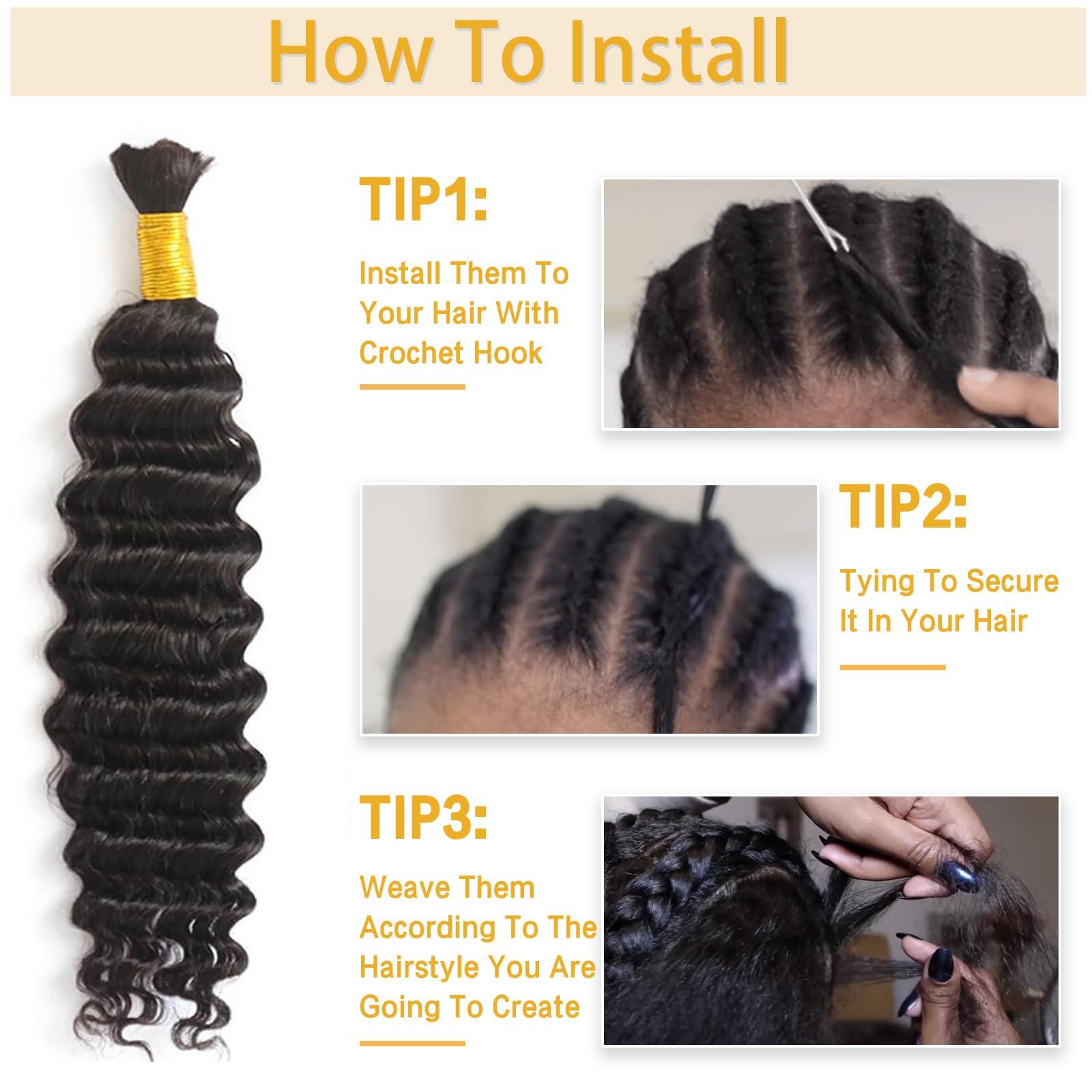 How To Install

TIP1:

Install Them To Your Hair With Crochet Hook

TIP2:

Tying To Secure It In Your Hair

TIP3:

Weave Them According To The Hairstyle You Are Going To Create