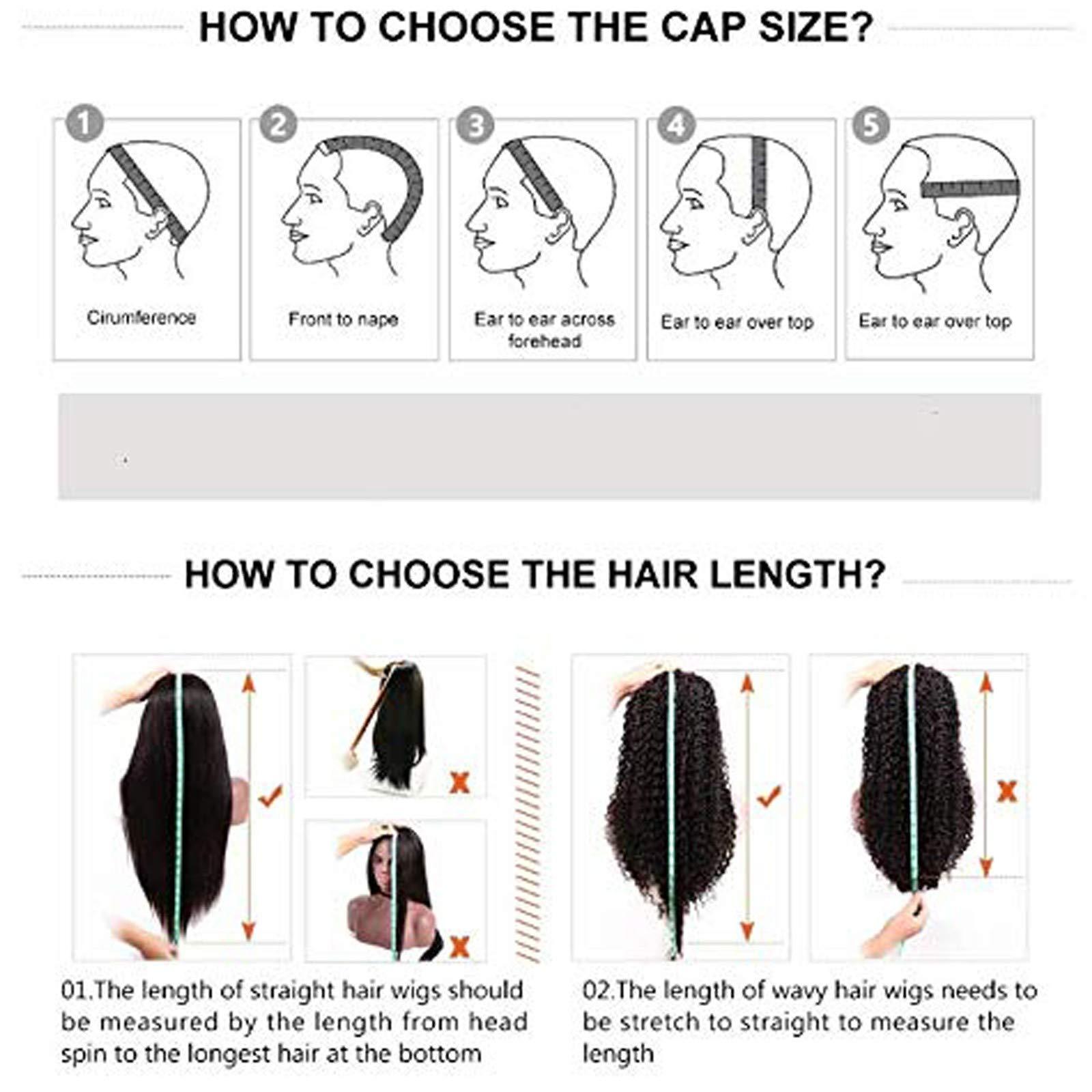 HOW TO CHOOSE THE CAP SIZE?

1
Cirumference

2
Front to nape

3
Ear to ear across forehead

4
Ear to ear over top

5
Ear to ear over top

HOW TO CHOOSE THE HAIR LENGTH?

01.The length of straight hair wigs should be measured by the length from head spin to the longest hair at the bottom

02.The length of wavy hair wigs needs to be stretch to straight to measure the length