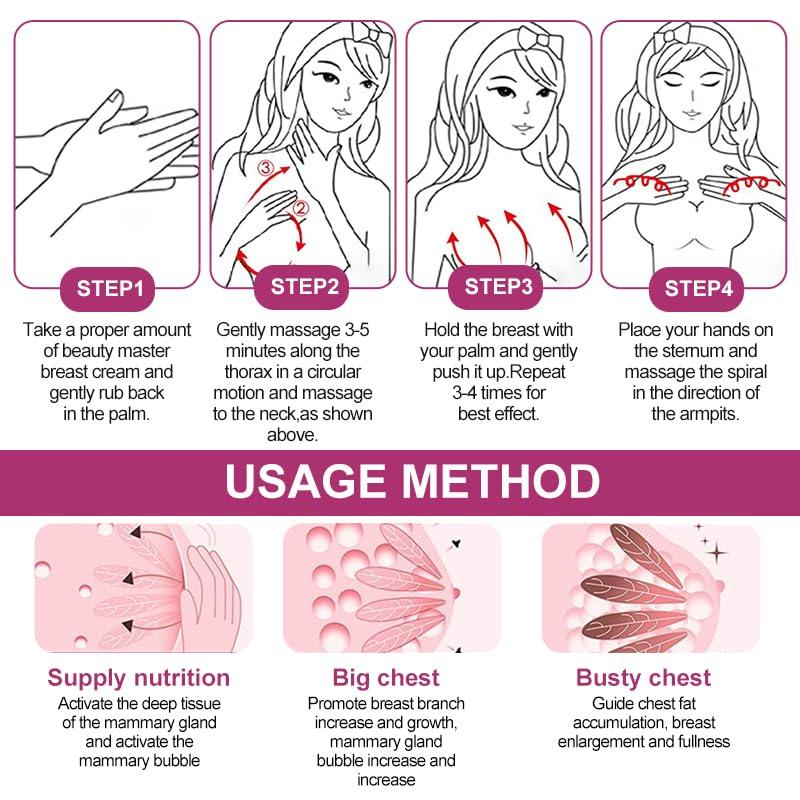 ③

②

STEP1

Take a proper amount of beauty master breast cream and gently rub back in the palm.

STEP2

Gently massage 3-5 minutes along the thorax in a circular motion and massage to the neck,as shown above.

STEP3

Hold the breast with your palm and gently push it up.Repeat 3-4 times for best effect.

STEP4

Place your hands on the sternum and massage the spiral in the direction of the armpits.

USAGE METHOD

Supply nutrition

Activate the deep tissue of the mammary gland and activate the mammary bubble

Big chest

Promote breast branch increase and growth, mammary gland bubble increase and increase

Busty chest

Guide chest fat accumulation, breast enlargement and fullness