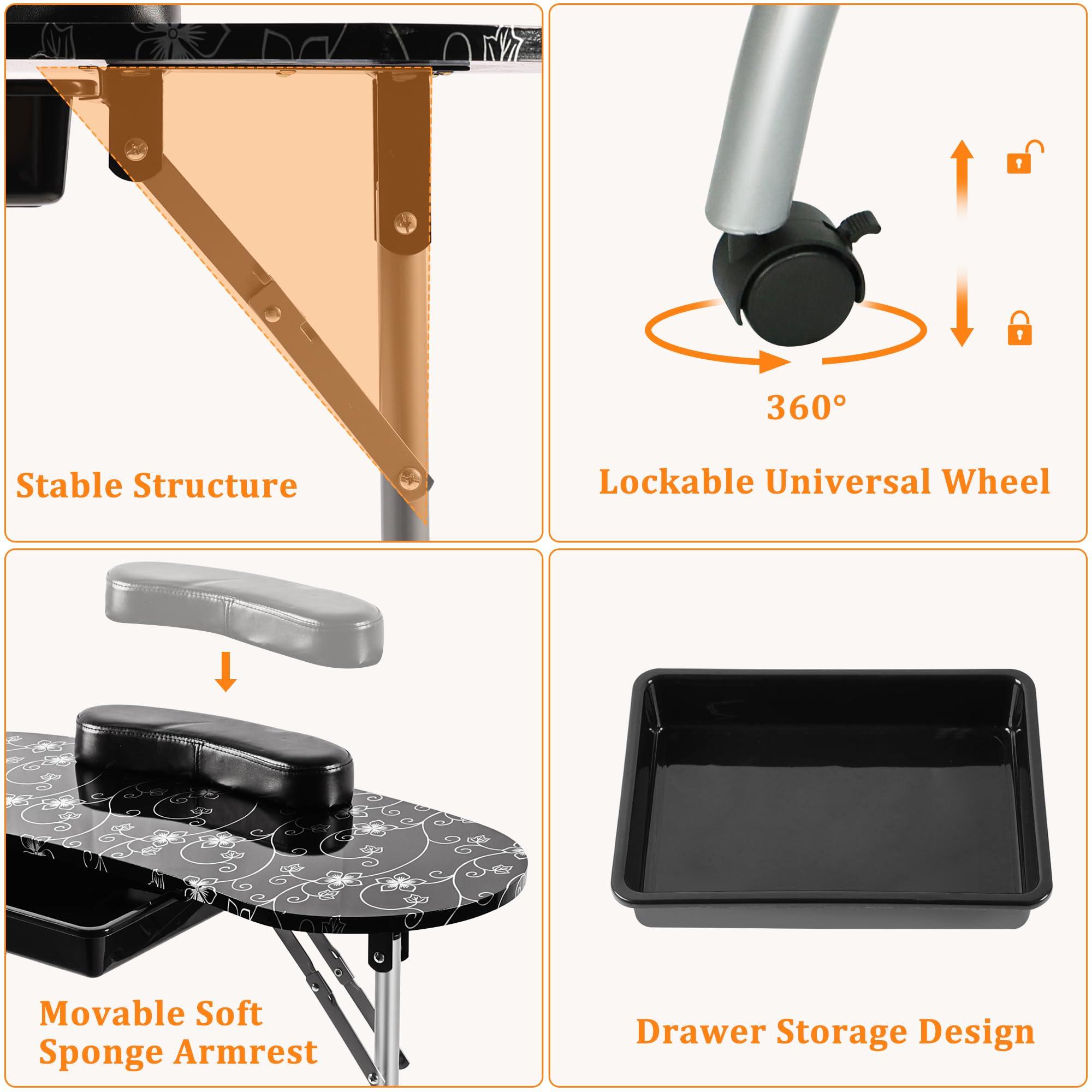 Stable Structure

360°

Lockable Universal Wheel

Movable Soft Sponge Armrest

Drawer Storage Design