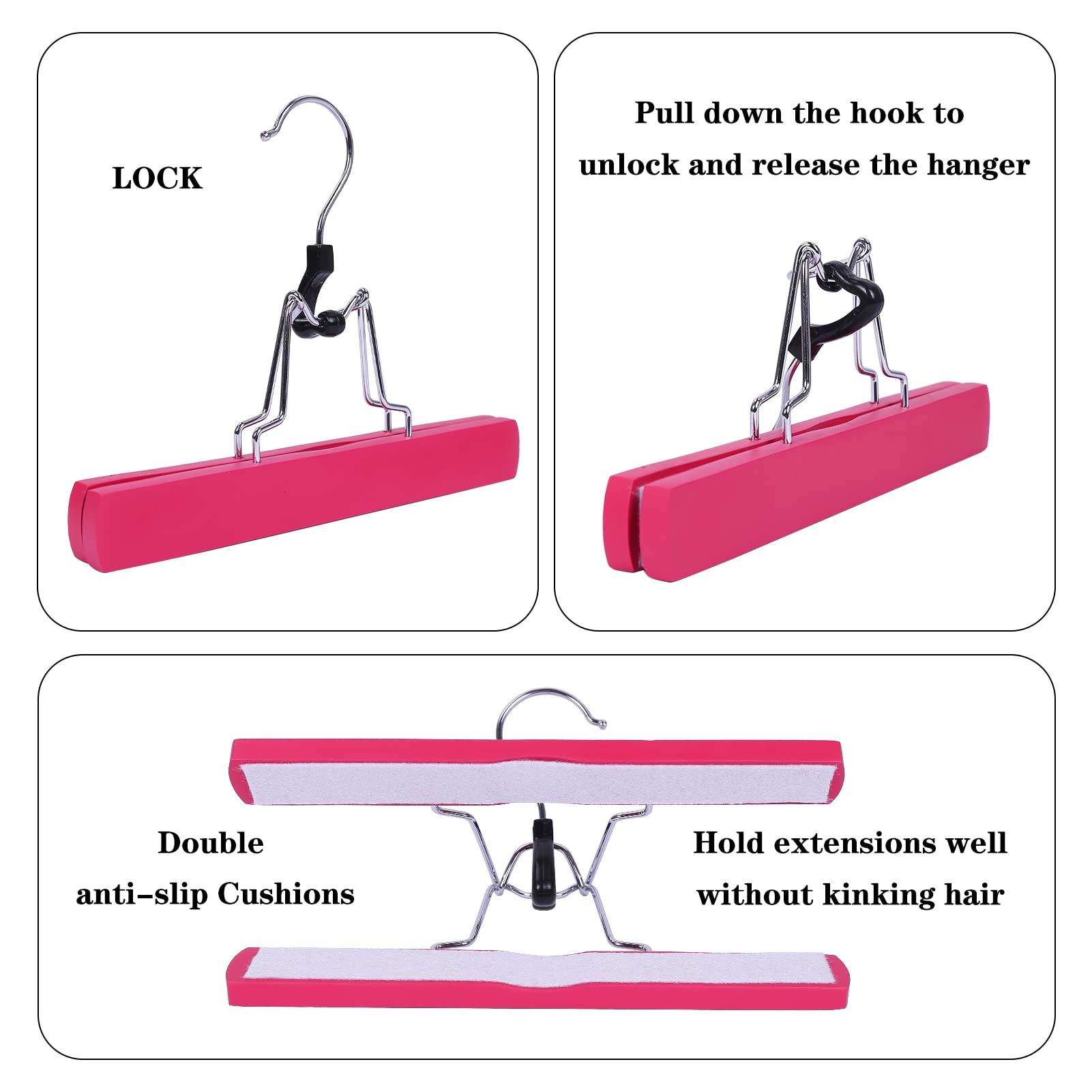 LOCK

Pull down the hook to unlock and release the hanger

Double anti-slip Cushions

Hold extensions well without kinking hair