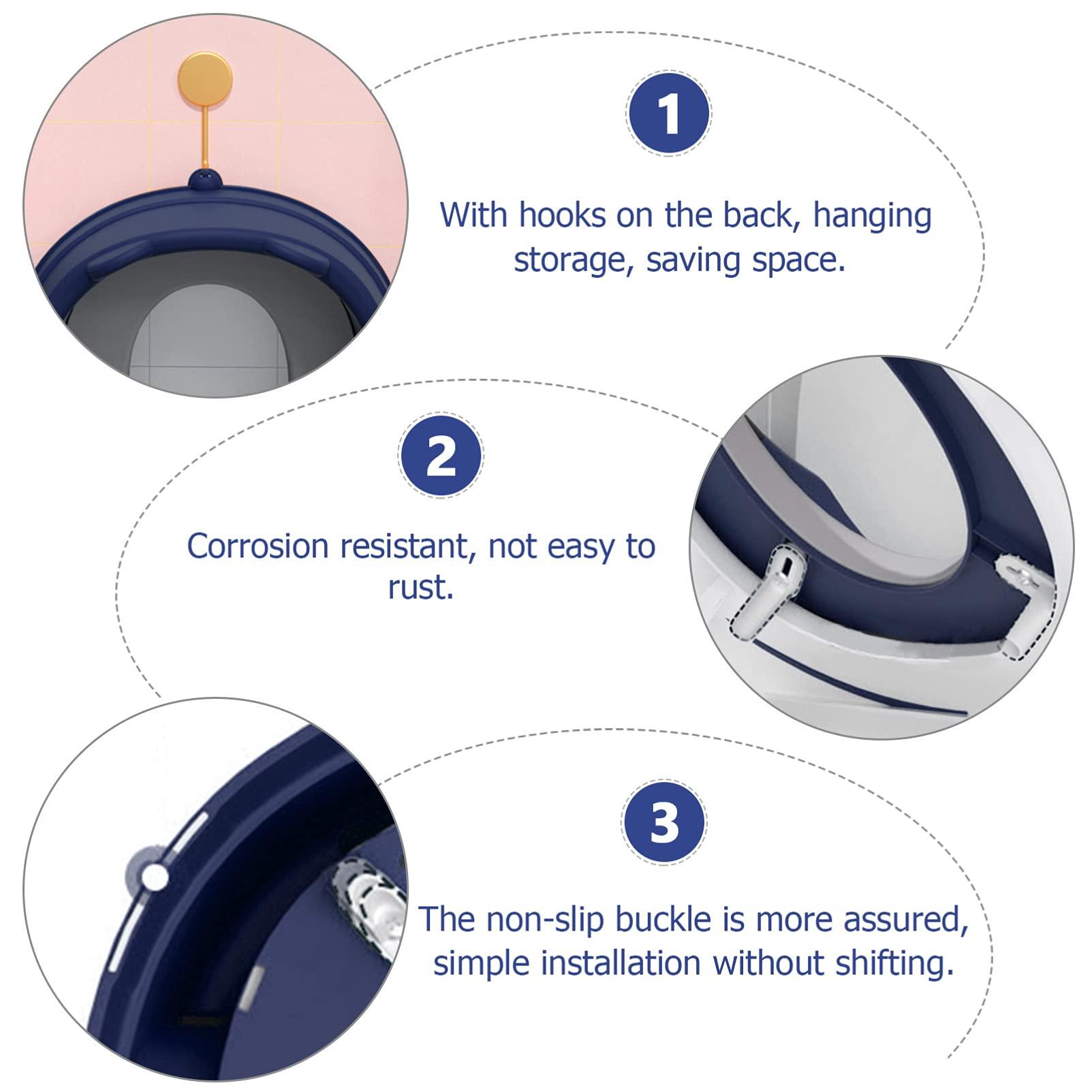 1

With hooks on the back, hanging storage, saving space.

2

Corrosion resistant, not easy to rust.

3

The non-slip buckle is more assured, simple installation without shifting.