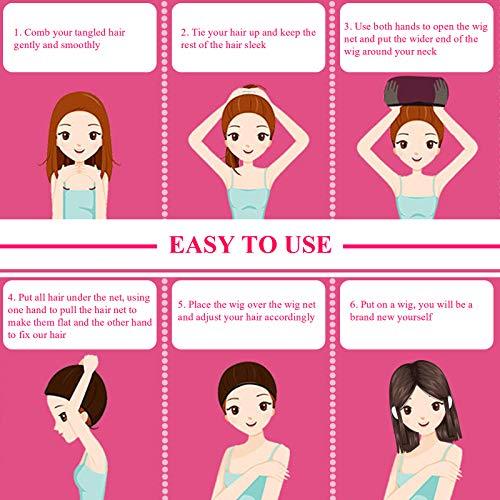 1. Comb your tangled hair gently and smoothly

2. Tie your hair up and keep the rest of the hair sleek

3. Use both hands to open the wig net and put the wider end of the wig around your neck

EASY TO USE

4. Put all hair under the net, using one hand to pull the hair net to make them flat and the other hand to fix our hair

5. Place the wig over the wig net and adjust your hair accordingly

6. Put on a wig, you will be a brand new yourself