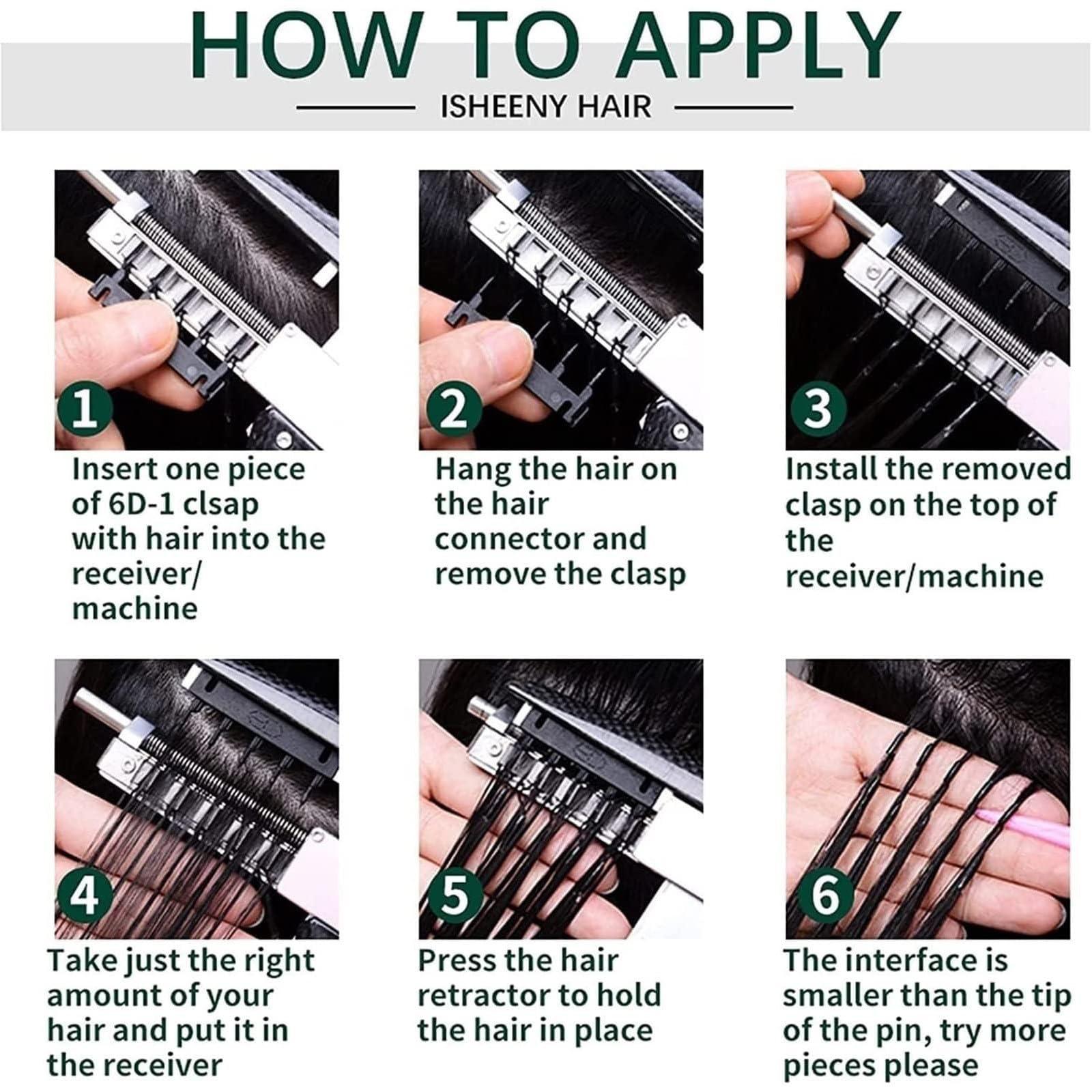 HOW TO APPLY

ISHEENY HAIR

1

Insert one piece of 6D-1 clsap with hair into the receiver/ machine

2

Hang the hair on the hair connector and remove the clasp

3

Install the removed clasp on the top of the receiver/machine

4

Take just the right amount of your hair and put it in the receiver

5

Press the hair retractor to hold the hair in place

6

The interface is smaller than the tip of the pin, try more pieces please