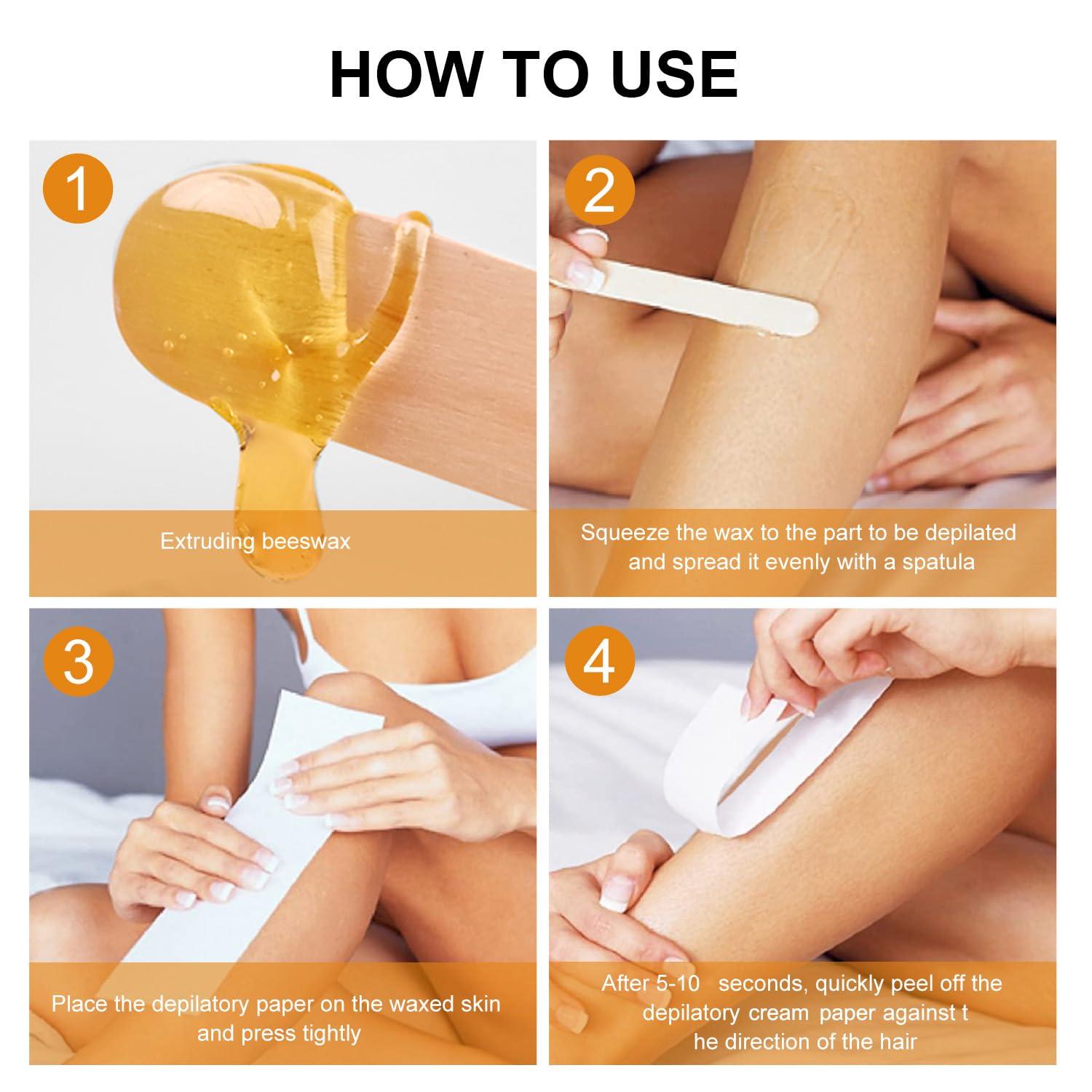 HOW TO USE

1

Extruding beeswax

2

Squeeze the wax to the part to be depilated and spread it evenly with a spatula

3

Place the depilatory paper on the waxed skin and press tightly

4

After 5-10 seconds, quickly peel off the depilatory cream paper against t he direction of the hair