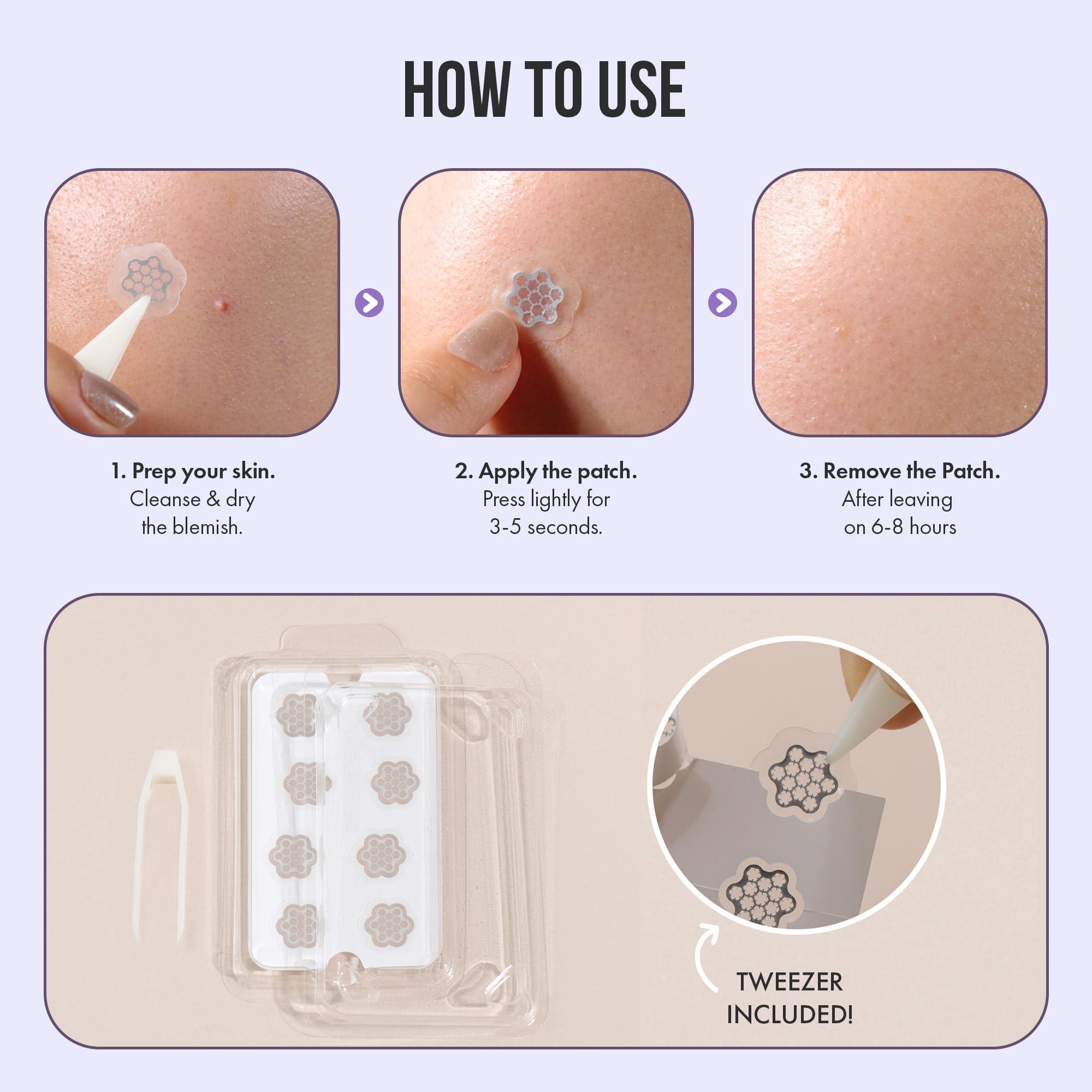 HOW TO USE

1. Prep your skin.
Cleanse & dry the blemish.

2. Apply the patch.
Press lightly for 3-5 seconds.

3. Remove the Patch.
After leaving on 6-8 hours

TWEEZER INCLUDED!