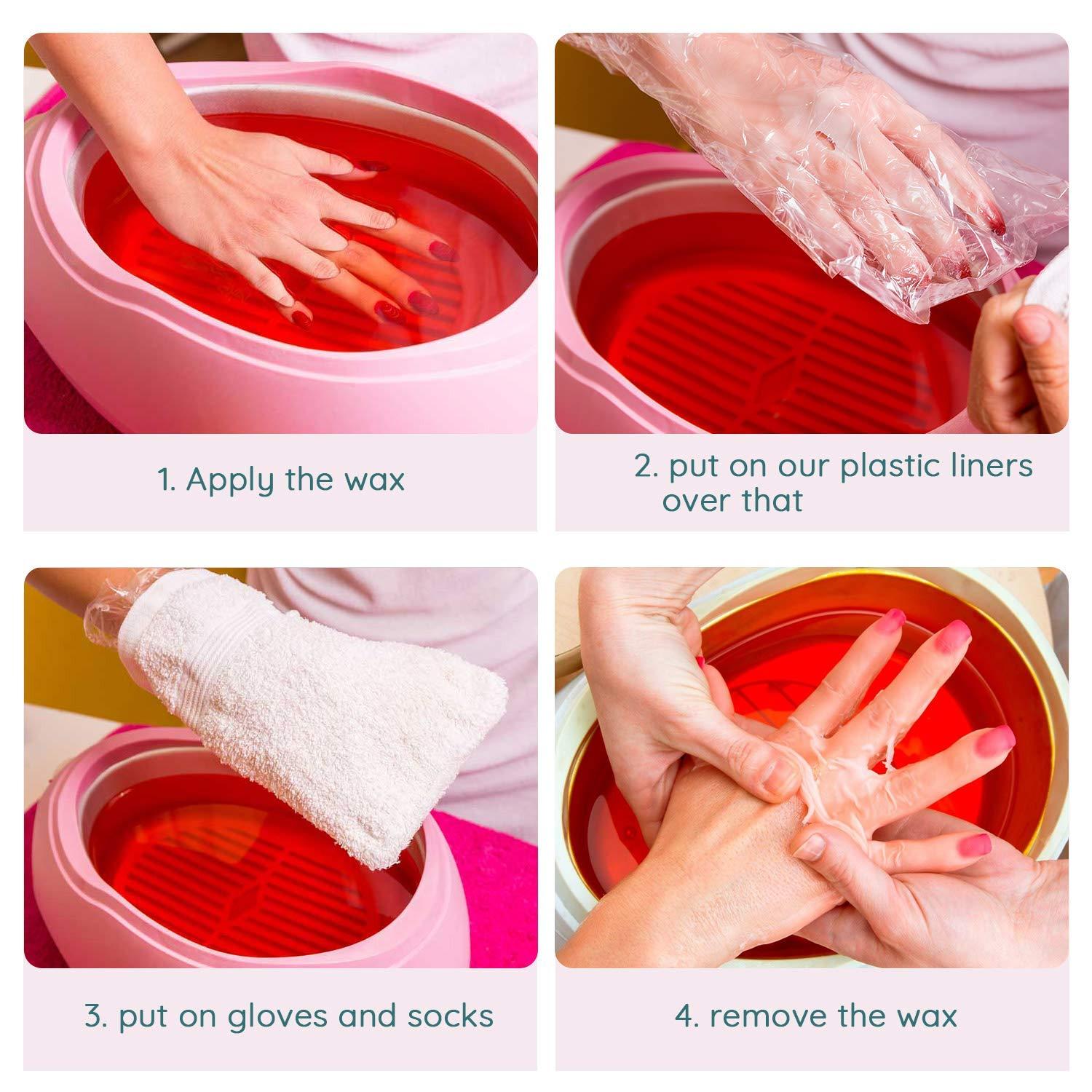 1. Apply the wax

2. put on our plastic liners over that

3. put on gloves and socks

4. remove the wax