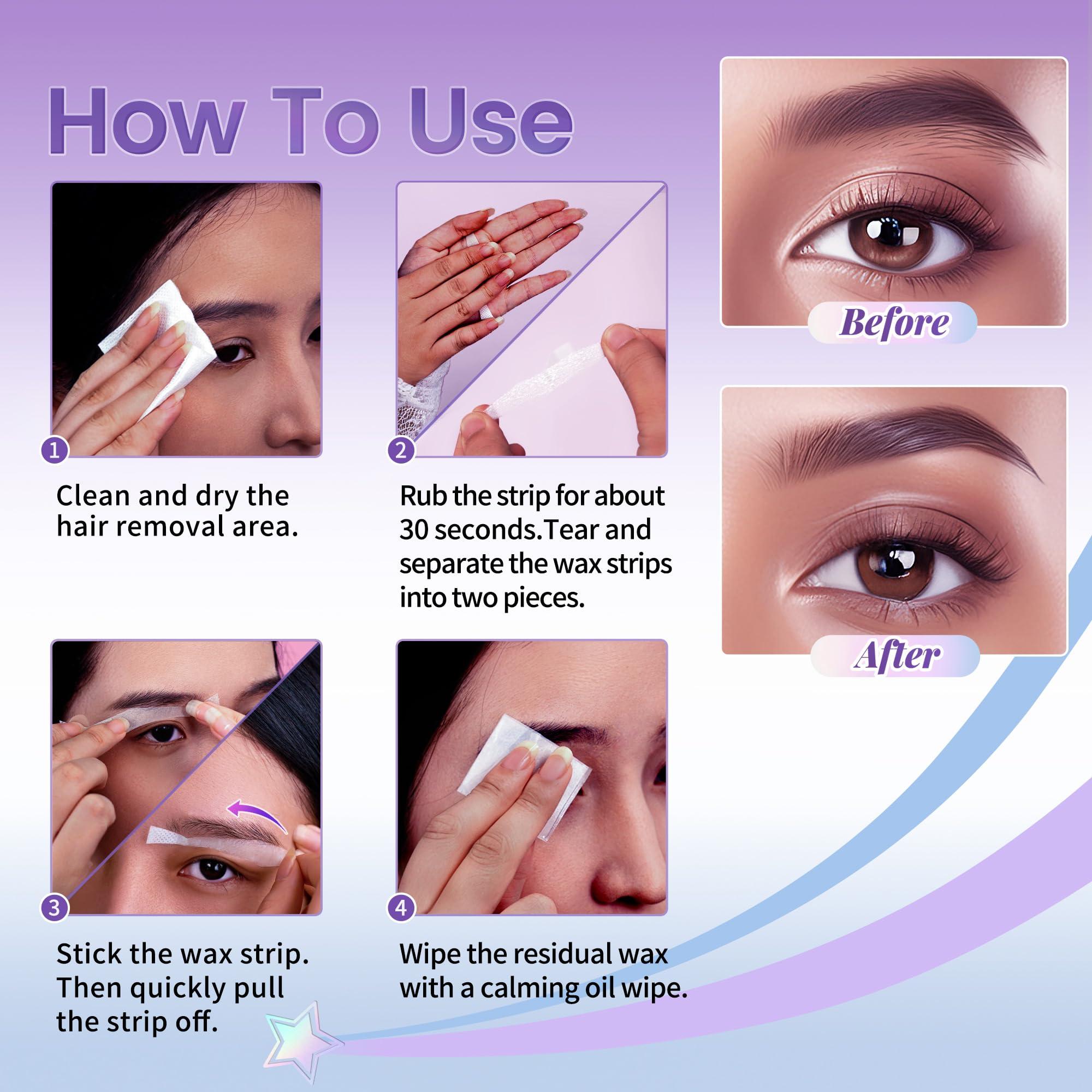 How To Use

1

Clean and dry the hair removal area.

2

Rub the strip for about 30 seconds.Tear and separate the wax strips into two pieces.

3

Stick the wax strip. Then quickly pull the strip off.

4

Wipe the residual wax with a calming oil wipe.

Before

After