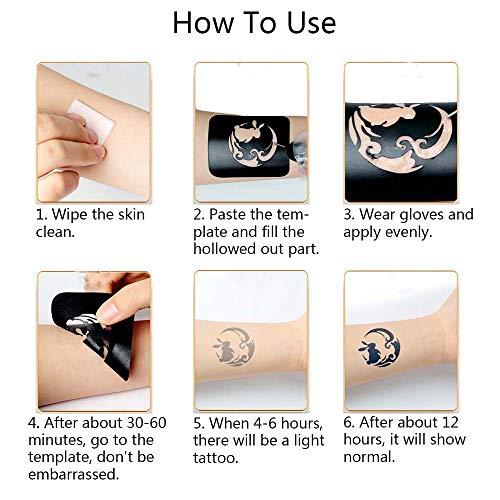 How To Use

1. Wipe the skin clean.

2. Paste the template and fill the hollowed out part.

3. Wear gloves and apply evenly.

4. After about 30-60 minutes, go to the template, don't be embarrassed.

5. When 4-6 hours, there will be a light tattoo.

6. After about 12 hours, it will show normal.