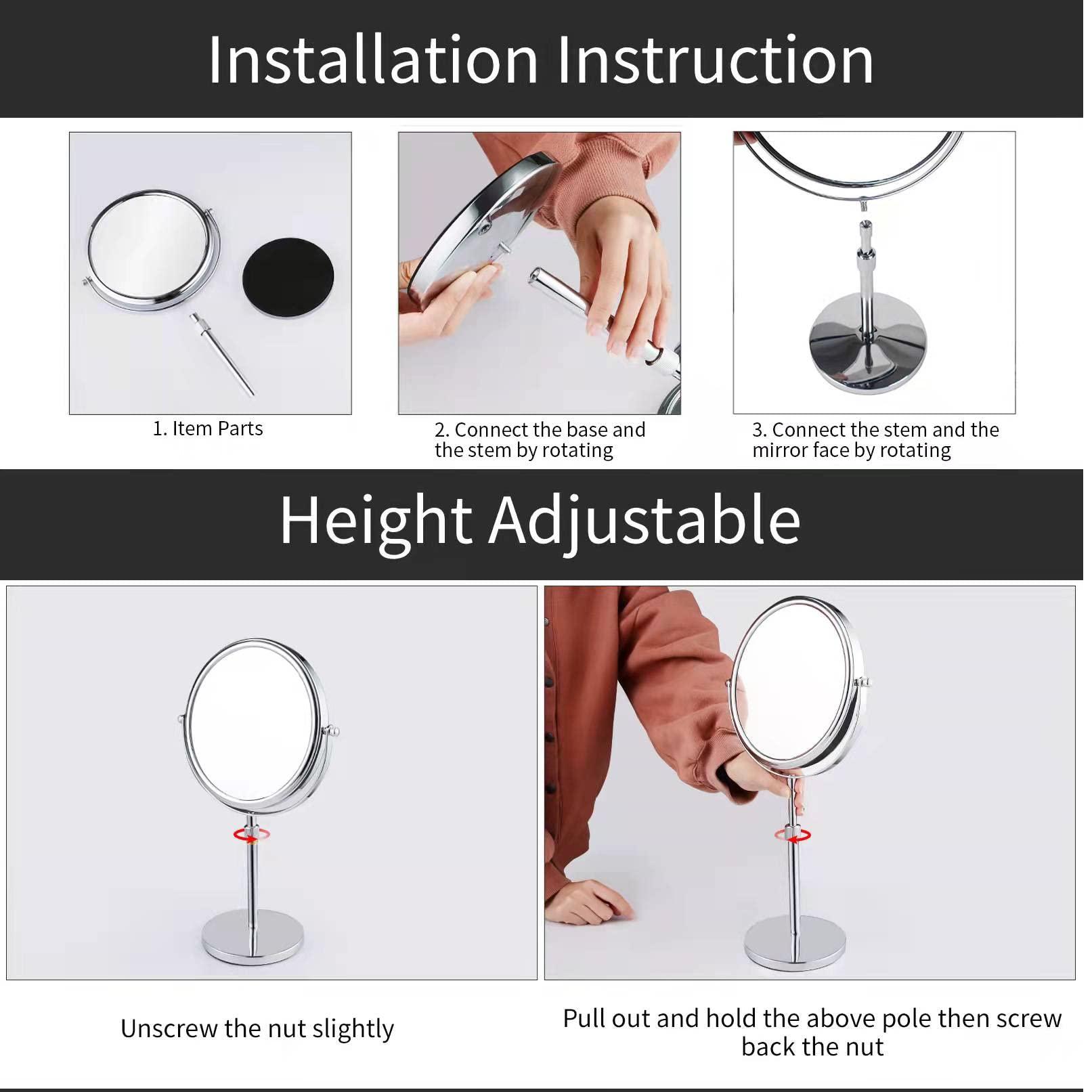 Installation Instruction

1. Item Parts

2. Connect the base and the stem by rotating

3. Connect the stem and the mirror face by rotating

Height Adjustable

Unscrew the nut slightly

Pull out and hold the above pole then screw back the nut