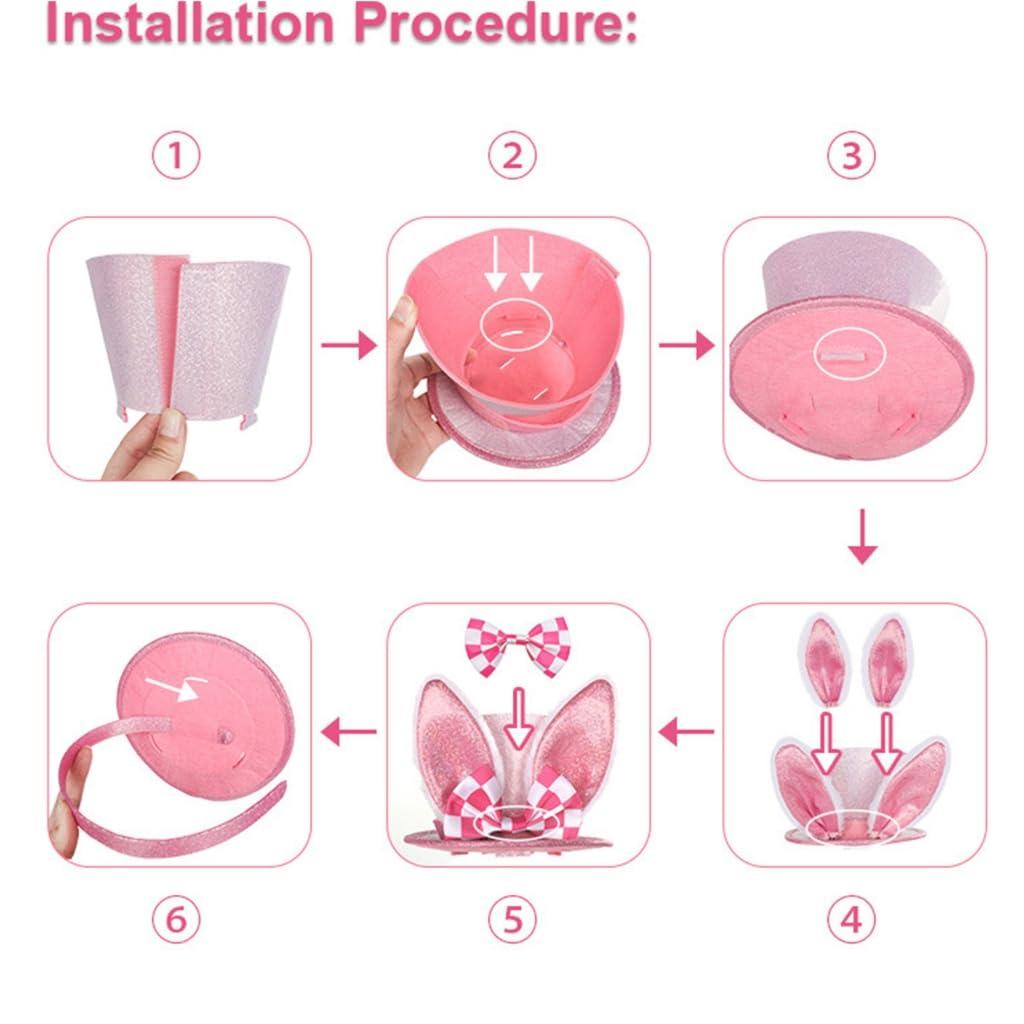 Installation Procedure:

1

2

3

4

5

6