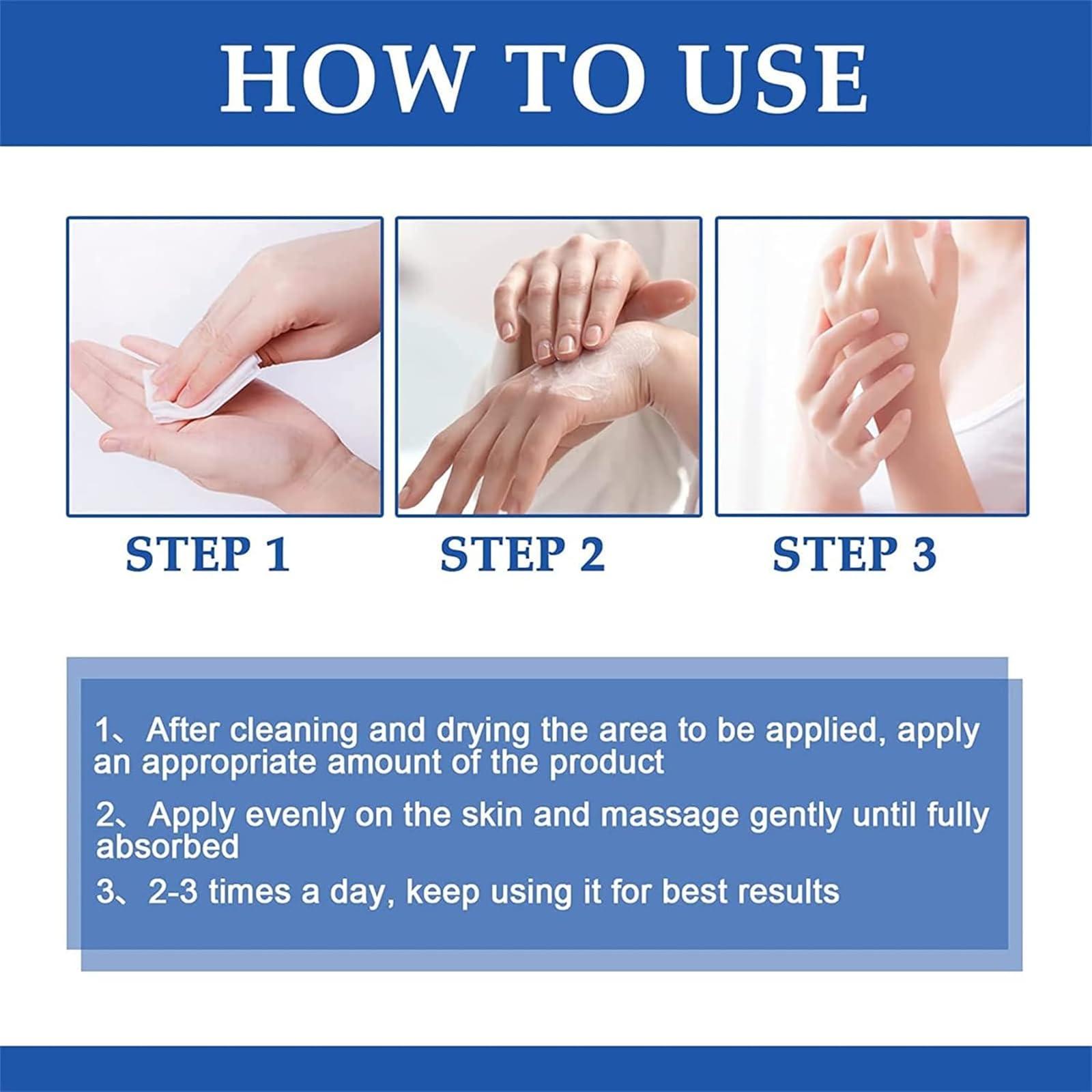 HOW TO USE

STEP 1

STEP 2

STEP 3

1、After cleaning and drying the area to be applied, apply an appropriate amount of the product

2、Apply evenly on the skin and massage gently until fully absorbed

3、2-3 times a day, keep using it for best results