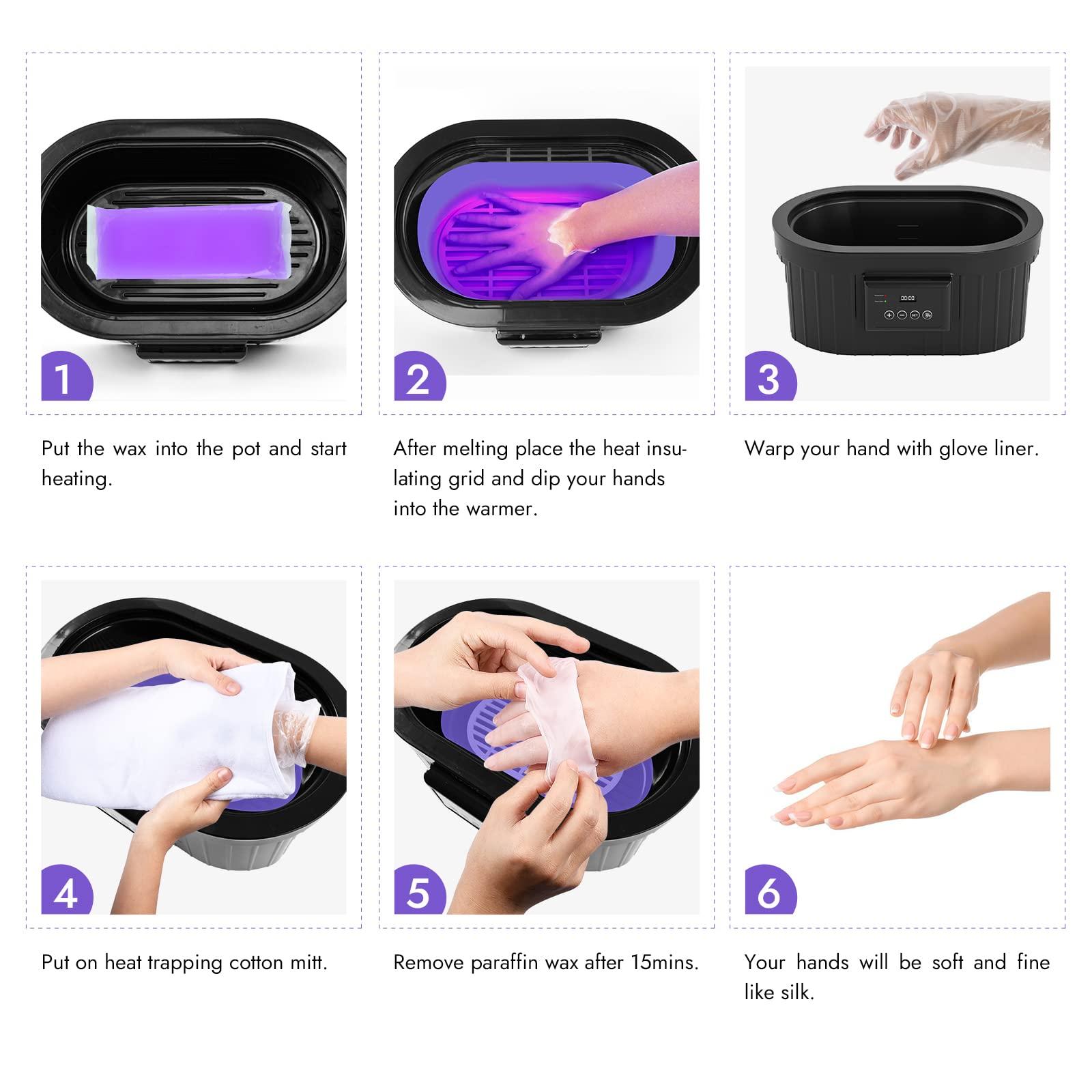 1

Put the wax into the pot and start heating.

2

After melting place the heat insulating grid and dip your hands into the warmer.

3

Warp your hand with glove liner.

4

Put on heat trapping cotton mitt.

5

Remove paraffin wax after 15mins.

6

Your hands will be soft and fine like silk.