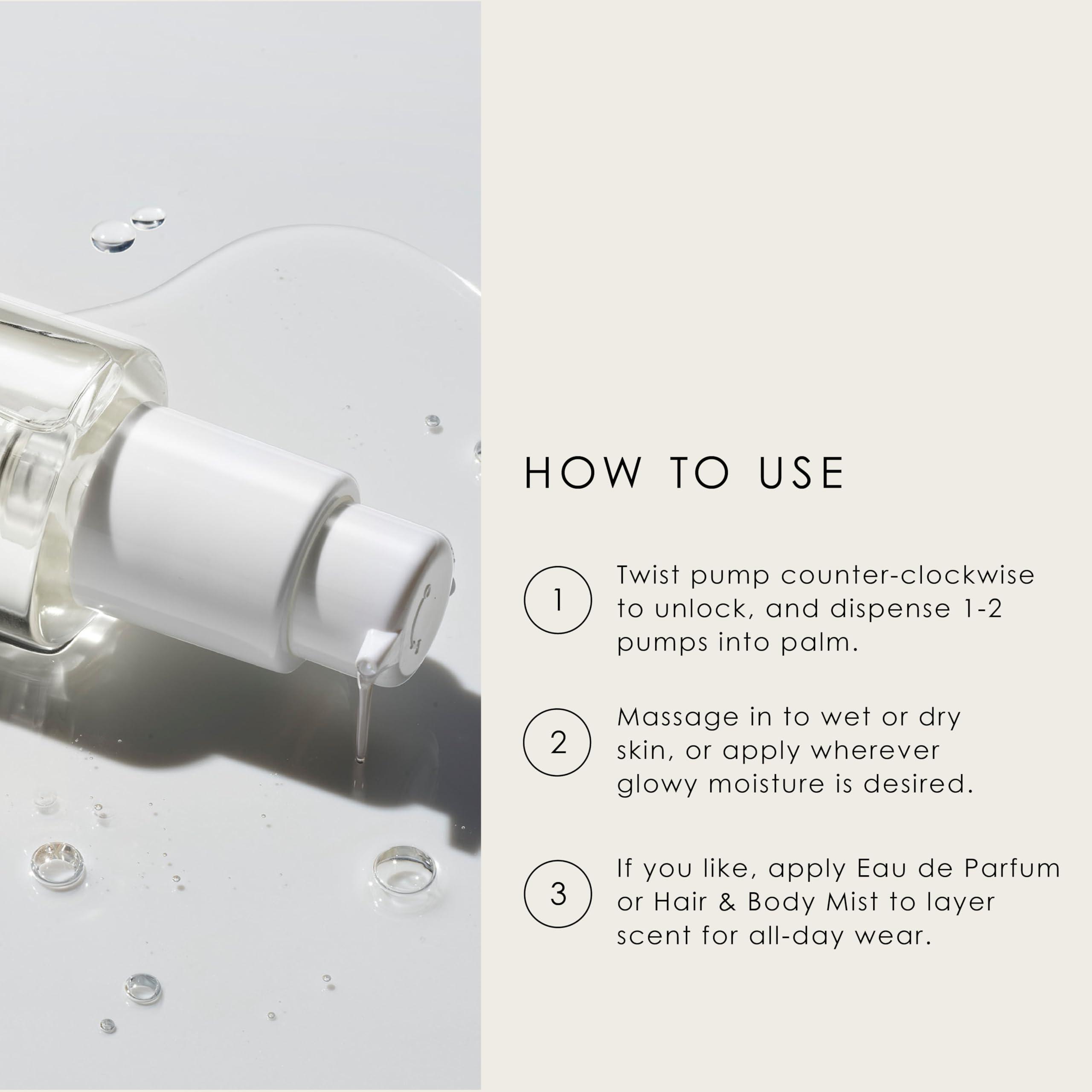 HOW TO USE

1 Twist pump counter-clockwise to unlock, and dispense 1-2 pumps into palm.

2 Massage in to wet or dry skin, or apply wherever glowy moisture is desired.

3 If you like, apply Eau de Parfum or Hair & Body Mist to layer scent for all-day wear.