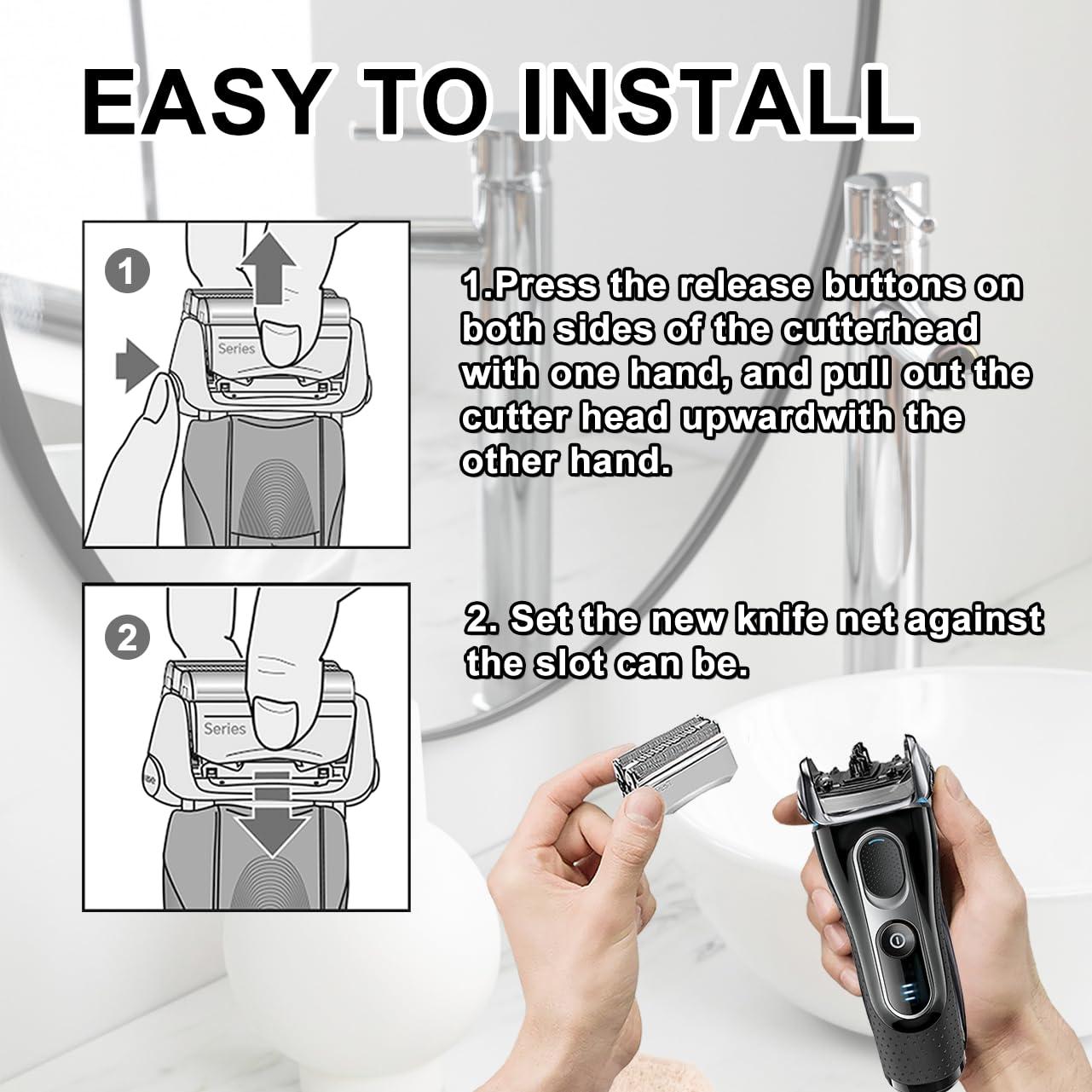 EASY TO INSTALL

1

Series

1.Press the release buttons on both sides of the cutterhead with one hand, and pull out the cutter head upwardwith the other hand.

2

Series

2. Set the new knife net against the slot can be.