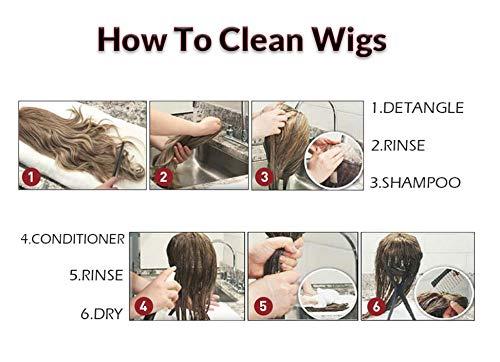 How To Clean Wigs

1 2 3

1.DETANGLE

2.RINSE

3.SHAMPOO

4.CONDITIONER

5.RINSE

6.DRY

4 5 6