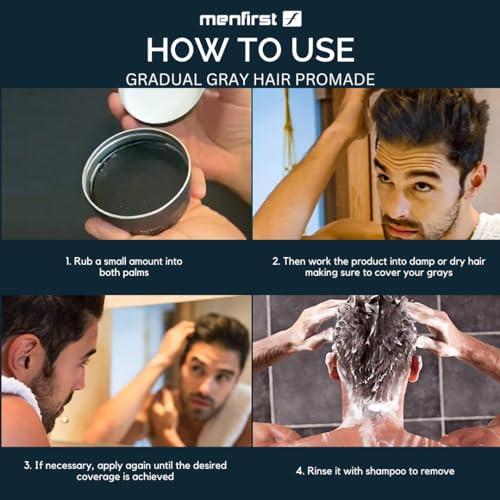 menfirst

HOW TO USE

GRADUAL GRAY HAIR PROMADE

1. Rub a small amount into both palms

2. Then work the product into damp or dry hair making sure to cover your grays

3. If necessary, apply again until the desired coverage is achieved

4. Rinse it with shampoo to remove