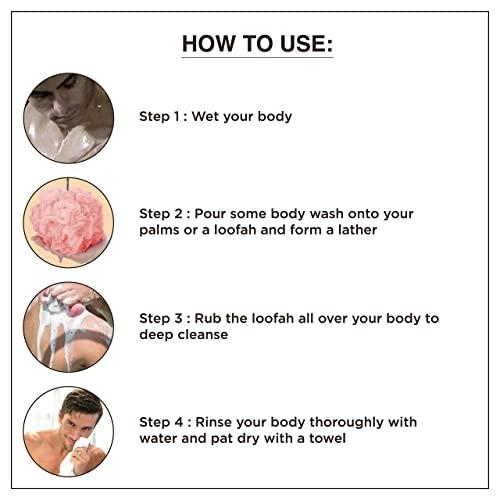 HOW TO USE:

Step 1 : Wet your body

Step 2 : Pour some body wash onto your palms or a loofah and form a lather

Step 3 : Rub the loofah all over your body to deep cleanse

Step 4 : Rinse your body thoroughly with water and pat dry with a towel