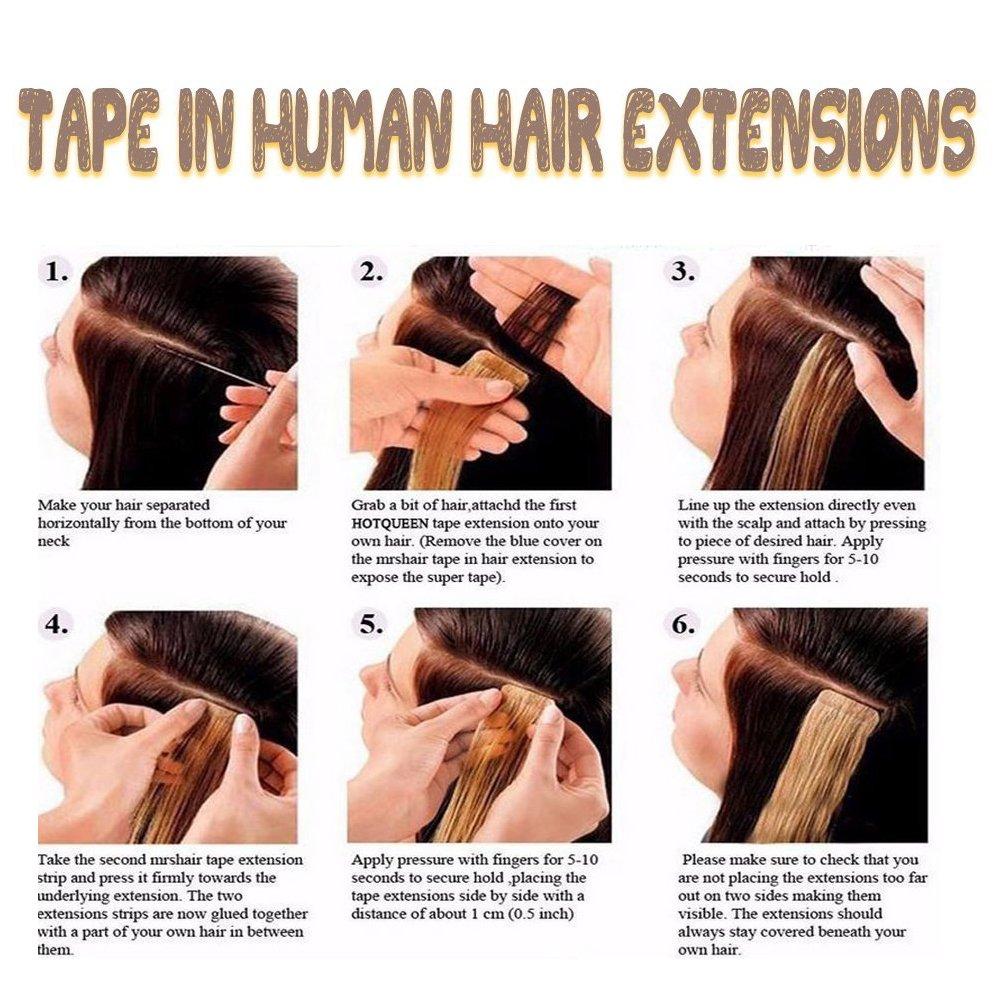 TAPE IN HUMAN HAIR EXTENSIONS

1.

Make your hair separated horizontally from the bottom of your neck

2.

Grab a bit of hair,attachd the first HOTQUEEN tape extension onto your own hair. (Remove the blue cover on the mrshair tape in hair extension to expose the super tape).

3.

Line up the extension directly even with the scalp and attach by pressing to piece of desired hair. Apply pressure with fingers for 5-10 seconds to secure hold .

4.

Take the second mrshair tape extension strip and press it firmly towards the underlying extension. The two extensions strips are now glued together with a part of your own hair in between them.

5.

Apply pressure with fingers for 5-10 seconds to secure hold ,placing the tape extensions side by side with a distance of about 1 cm (0.5 inch)

6.

Please make sure to check that you are not placing the extensions too far out on two sides making them visible. The extensions should always stay covered beneath your own hair.