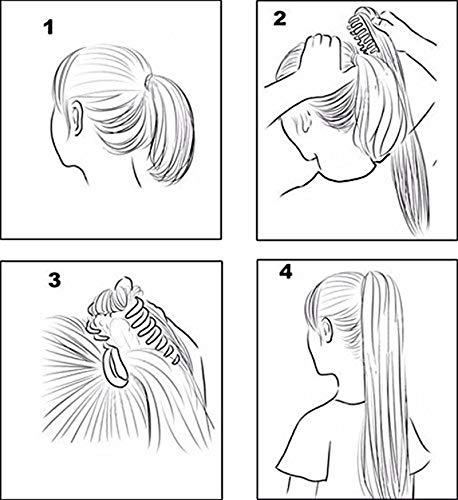 1

2

3

4