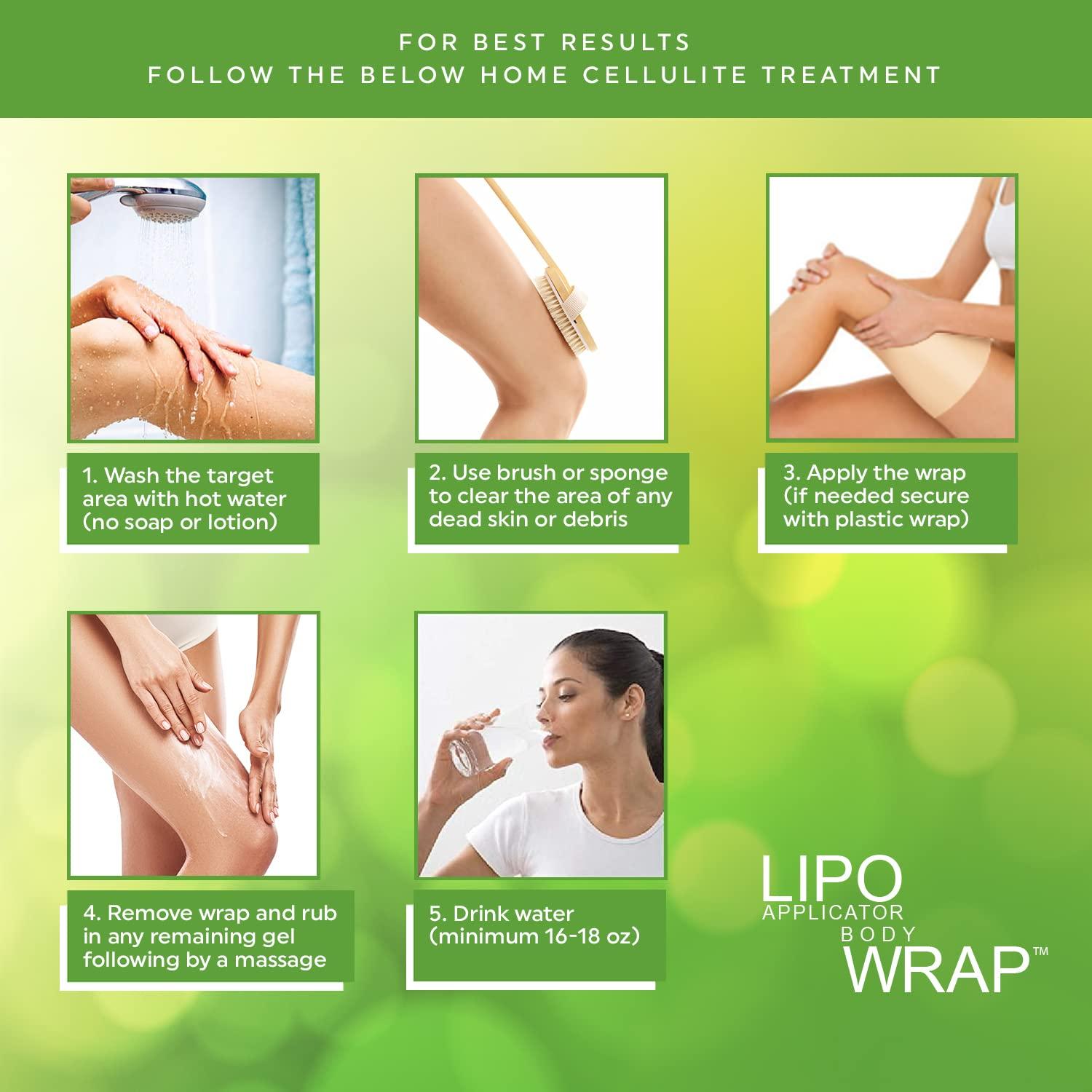 FOR BEST RESULTS
FOLLOW THE BELOW HOME CELLULITE TREATMENT

1. Wash the target area with hot water (no soap or lotion)

2. Use brush or sponge to clear the area of any dead skin or debris

3. Apply the wrap (if needed secure with plastic wrap)

4. Remove wrap and rub in any remaining gel following by a massage

5. Drink water (minimum 16-18 oz)

LIPO
APPLICATOR
BODY
WRAP™