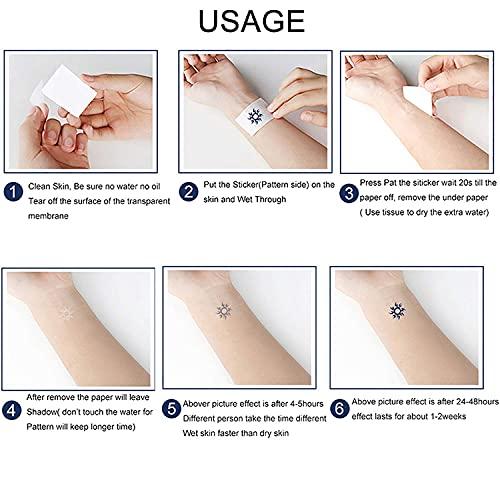 USAGE

1 Clean Skin, Be sure no water no oil Tear off the surface of the transparent membrane

2 Put the Sticker(Pattern side) on the skin and Wet Through

3 Press Pat the siticker wait 20s till the paper off, remove the under paper ( Use tissue to dry the extra water)

4 After remove the paper will leave Shadow( don't touch the water for Pattern will keep longer time)

5 Abover picture effect is after 4-5hours Different person take the time different Wet skin faster than dry skin

6 Above picture effect is after 24-48hours effect lasts for about 1-2weeks