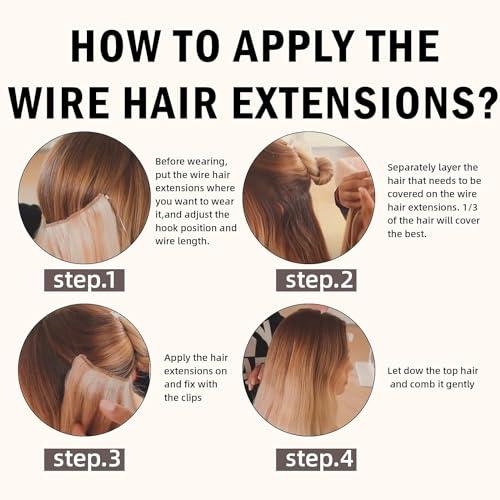 HOW TO APPLY THE WIRE HAIR EXTENSIONS?

Before wearing, put the wire hair extensions where you want to wear it,and adjust the hook position and wire length.

step.1

Separately layer the hair that needs to be covered on the wire hair extensions. 1/3 of the hair will cover the best.

step.2

Apply the hair extensions on and fix with the clips

step.3

Let dow the top hair and comb it gently

step.4