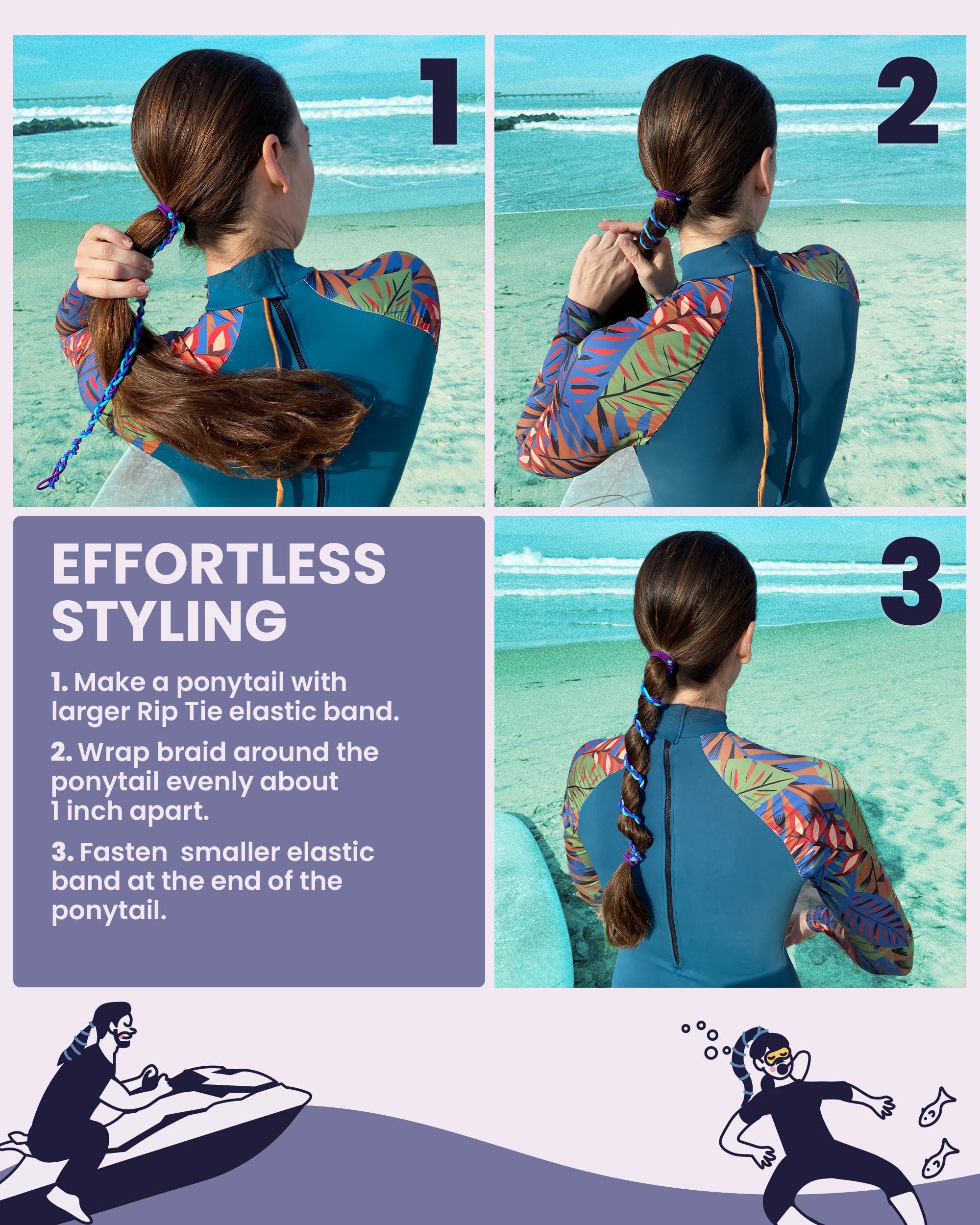 1

2

EFFORTLESS STYLING

1. Make a ponytail with larger Rip Tie elastic band.

2. Wrap braid around the ponytail evenly about 1 inch apart.

3. Fasten  smaller elastic band at the end of the ponytail.

3