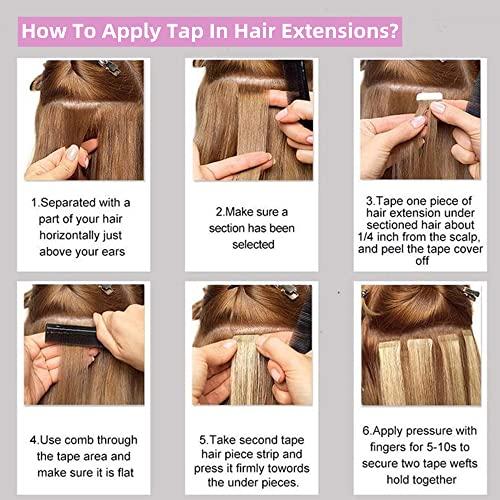 How To Apply Tap In Hair Extensions?

1.Separated with a part of your hair horizontally just above your ears

2.Make sure a section has been selected

3.Tape one piece of hair extension under sectioned hair about 1/4 inch from the scalp, and peel the tape cover off

4.Use comb through the tape area and make sure it is flat

5.Take second tape hair piece strip and press it firmly towords the under pieces.

6.Apply pressure with fingers for 5-10s to secure two tape wefts hold together