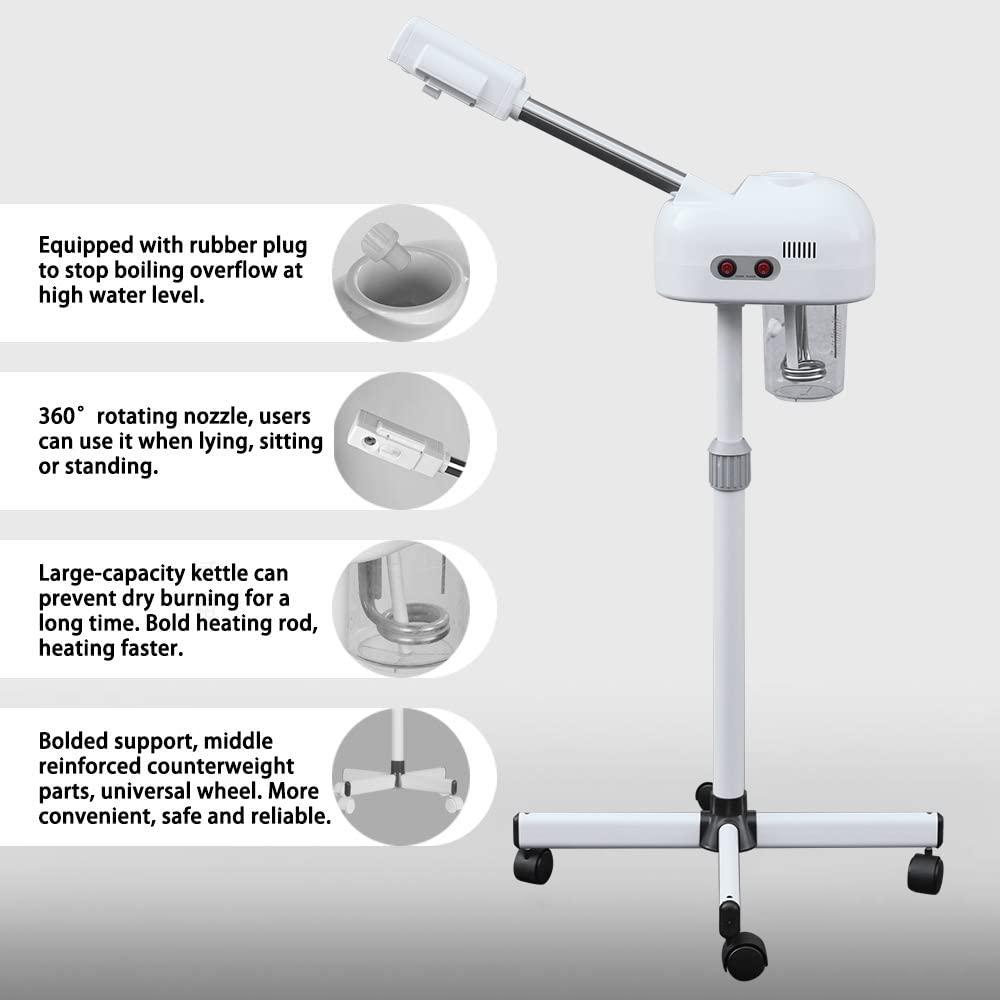 Equipped with rubber plug to stop boiling overflow at high water level.

360° rotating nozzle, users can use it when lying, sitting or standing.

Large-capacity kettle can prevent dry burning for a long time. Bold heating rod, heating faster.

Bolded support, middle reinforced counterweight parts, universal wheel. More convenient, safe and reliable.