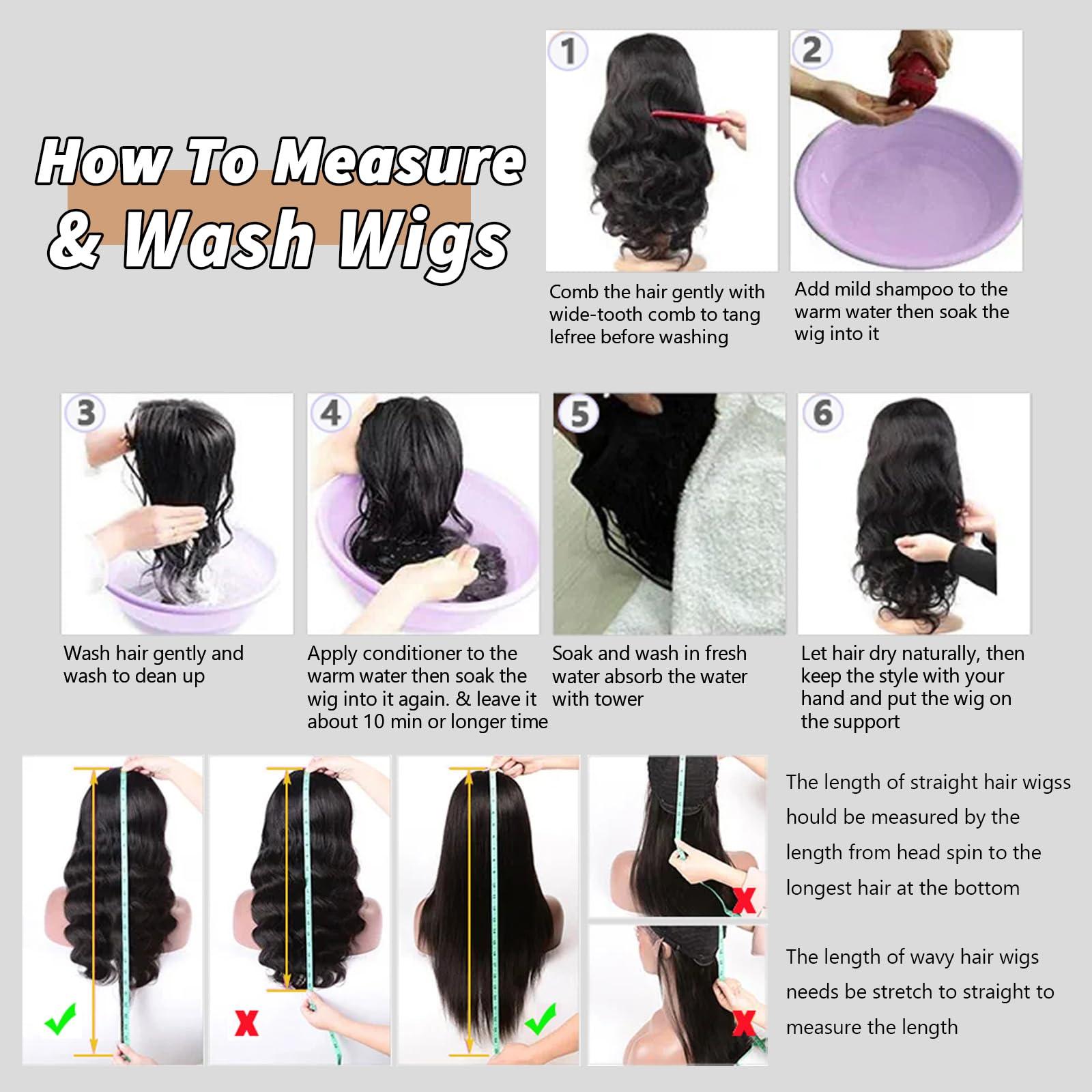 How To Measure & Wash Wigs

1

Comb the hair gently with wide-tooth comb to tang lefree before washing

2

Add mild shampoo to the warm water then soak the wig into it

3

Wash hair gently and wash to dean up

4

Apply conditioner to the warm water then soak the wig into it again. & leave it about 10 min or longer time

5

Soak and wash in fresh water absorb the water with tower

6

Let hair dry naturally, then keep the style with your hand and put the wig on the support

The length of straight hair wigss hould be measured by the length from head spin to the longest hair at the bottom

The length of wavy hair wigs needs be stretch to straight to measure the length