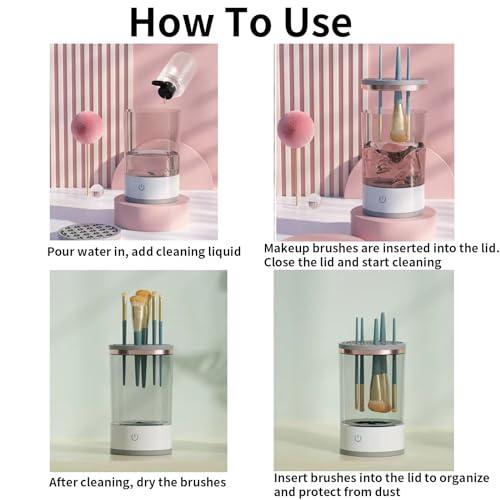 How To Use

Pour water in, add cleaning liquid

Makeup brushes are inserted into the lid. Close the lid and start cleaning

After cleaning, dry the brushes

Insert brushes into the lid to organize and protect from dust