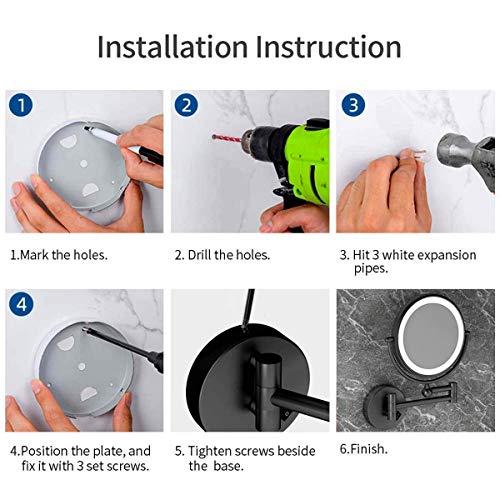 Installation Instruction

1

2

3

1.Mark the holes.

2. Drill the holes.

3. Hit 3 white expansion pipes.

4

4.Position the plate, and fix it with 3 set screws.

5. Tighten screws beside the base.

6.Finish.