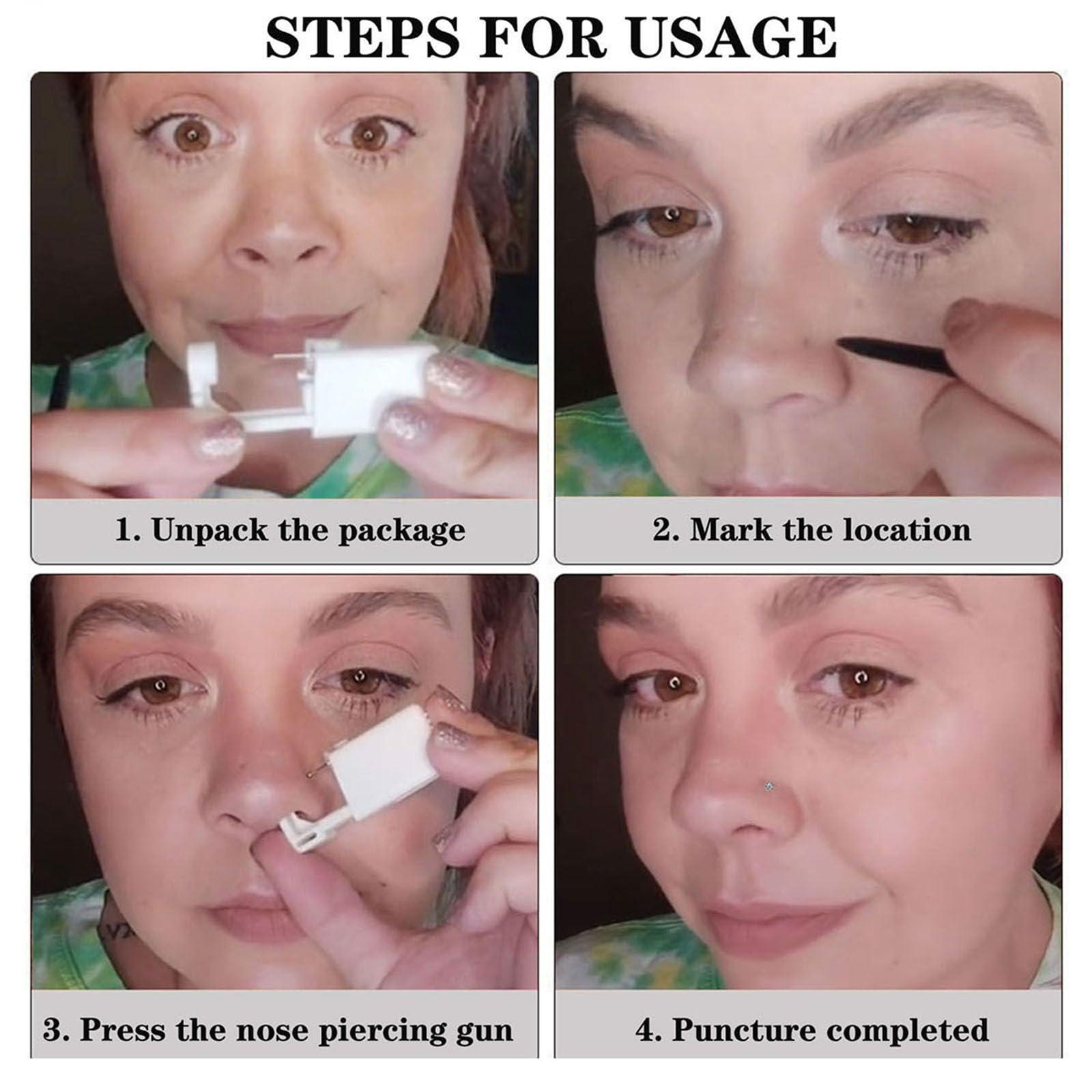 STEPS FOR USAGE

1. Unpack the package

2. Mark the location

3. Press the nose piercing gun

4. Puncture completed