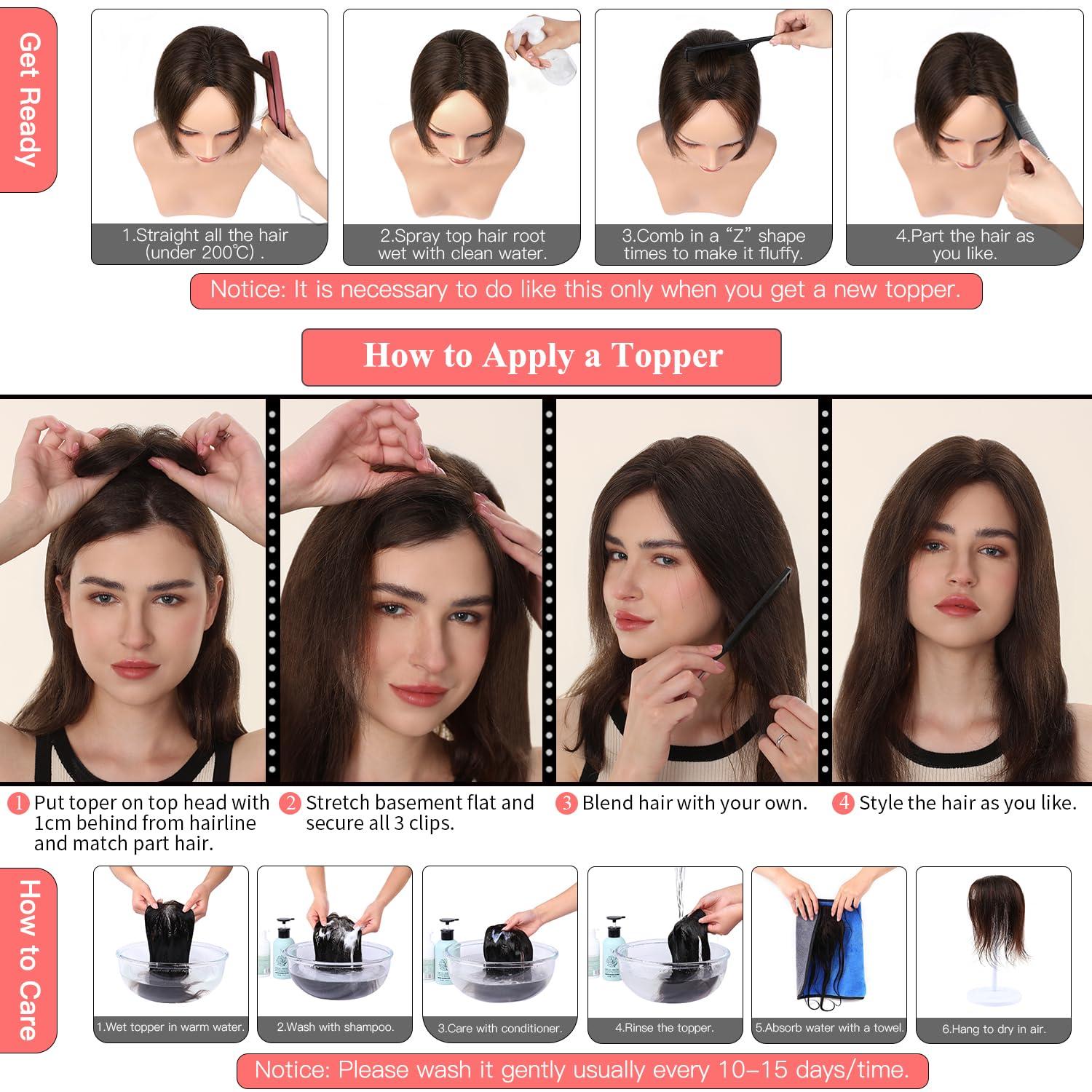 Get Ready

1.Straight all the hair (under 200℃) .

2.Spray top hair root wet with clean water.

3.Comb in a "Z" shape times to make it fluffy.

4.Part the hair as you like.

Notice: It is necessary to do like this only when you get a new topper.

How to Apply a Topper

1 Put toper on top head with 1cm behind from hairline and match part hair.

2 Stretch basement flat and secure all 3 clips.

3 Blend hair with your own.

4 Style the hair as you like.

How to Care

1.Wet topper in warm water.

2.Wash with shampoo.

3.Care with conditioner.

4.Rinse the topper.

5.Absorb water with a towel.

6.Hang to dry in air.

Notice: Please wash it gently usually every 10–15 days/time.