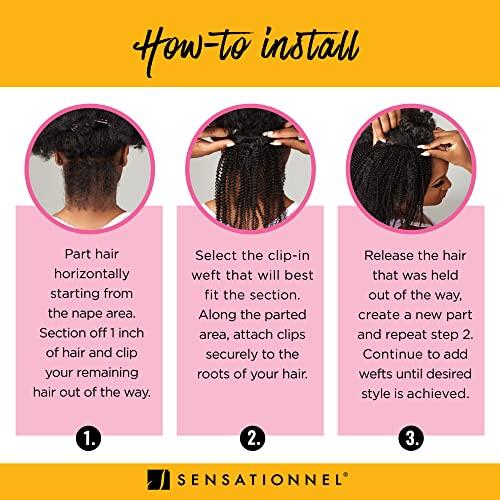 How-to install

Part hair horizontally starting from the nape area. Section off 1 inch of hair and clip your remaining hair out of the way.

1.

Select the clip-in weft that will best fit the section. Along the parted area, attach clips securely to the roots of your hair.

2.

Release the hair that was held out of the way, create a new part and repeat step 2. Continue to add wefts until desired style is achieved.

3.

SENSATIONNEL®