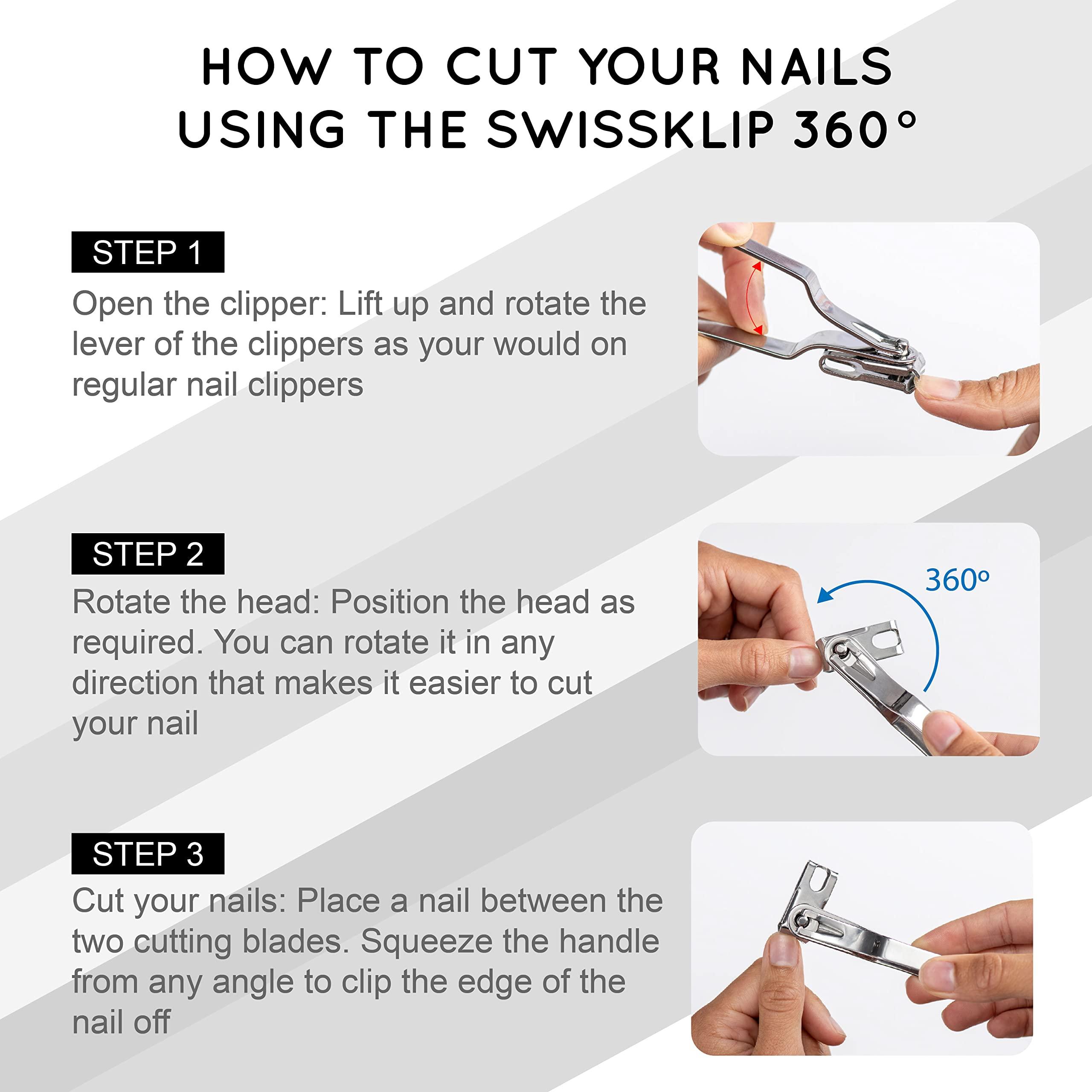 HOW TO CUT YOUR NAILS USING THE SWISSKLIP 360°

STEP 1

Open the clipper: Lift up and rotate the lever of the clippers as your would on regular nail clippers

STEP 2

Rotate the head: Position the head as required. You can rotate it in any direction that makes it easier to cut your nail

360º

STEP 3

Cut your nails: Place a nail between the two cutting blades. Squeeze the handle from any angle to clip the edge of the nail off