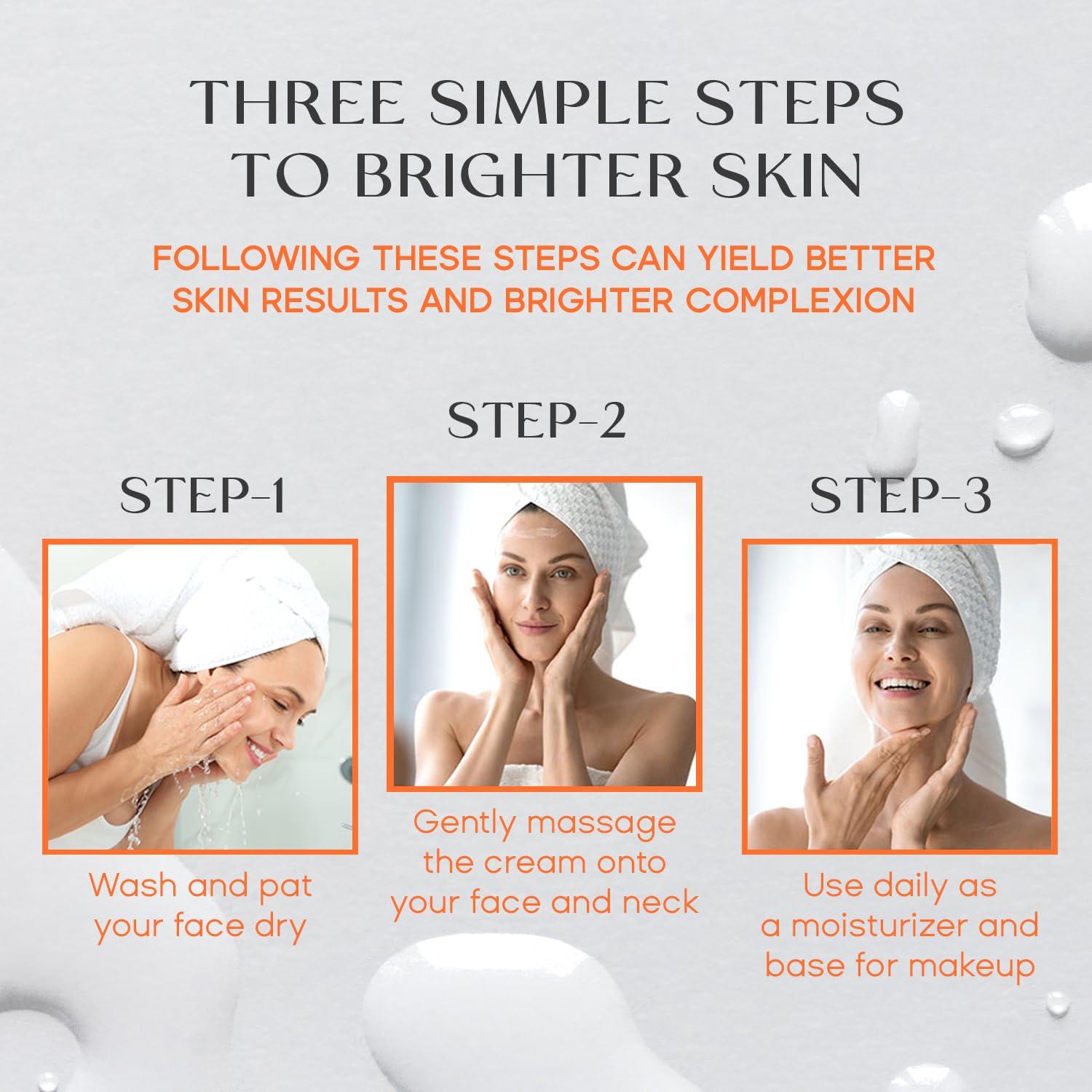 THREE SIMPLE STEPS TO BRIGHTER SKIN

FOLLOWING THESE STEPS CAN YIELD BETTER SKIN RESULTS AND BRIGHTER COMPLEXION

STEP-1

Wash and pat your face dry

STEP-2

Gently massage the cream onto your face and neck

STEP-3

Use daily as a moisturizer and base for makeup